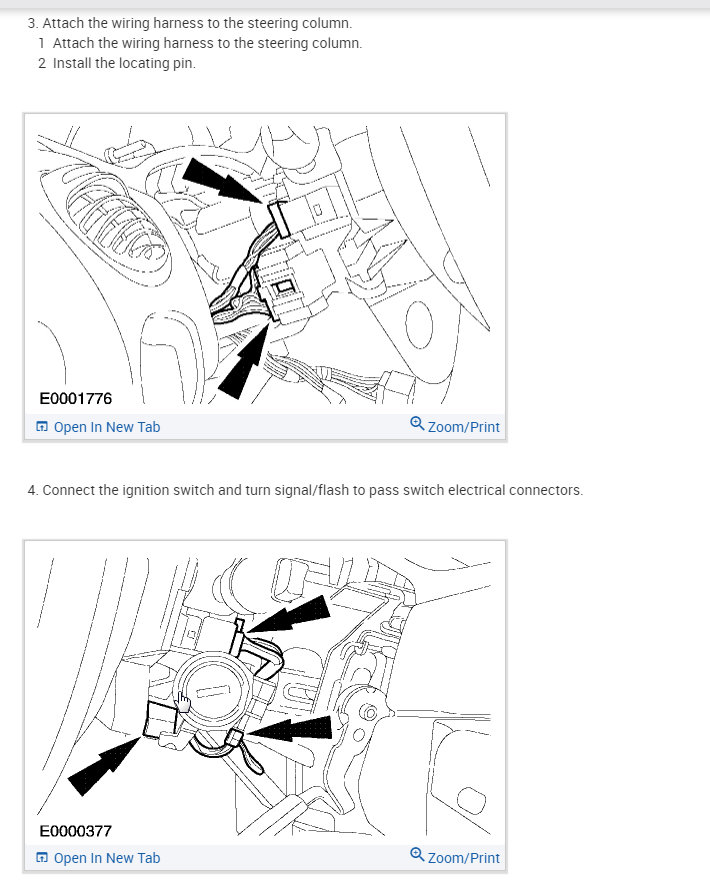 3. Attach the wiring harness to the steering column.
1 Attach the wiring harness to the steering column.
2 Install the locating pin.

E0001776

Open In New Tab Zoom/Print

4. Connect the ignition switch and turn signal/flash to pass switch electrical connectors.

E0000377

Open In New Tab Zoom/Print