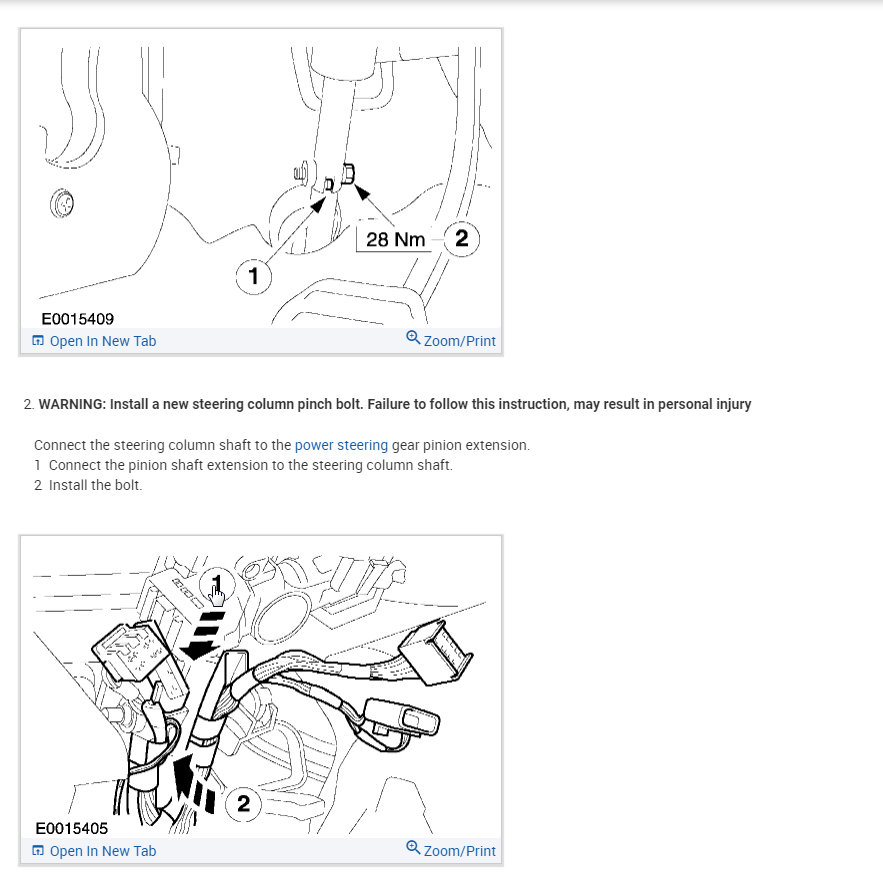 28 Nm
2
1
E0015409
Open In New Tab
Zoom/Print

2. WARNING: Install a new steering column pinch bolt. Failure to follow this instruction, may result in personal injury

Connect the steering column shaft to the power steering gear pinion extension.
1 Connect the pinion shaft extension to the steering column shaft.
2 Install the bolt.

1
2
E0015405
Open In New Tab
Zoom/Print