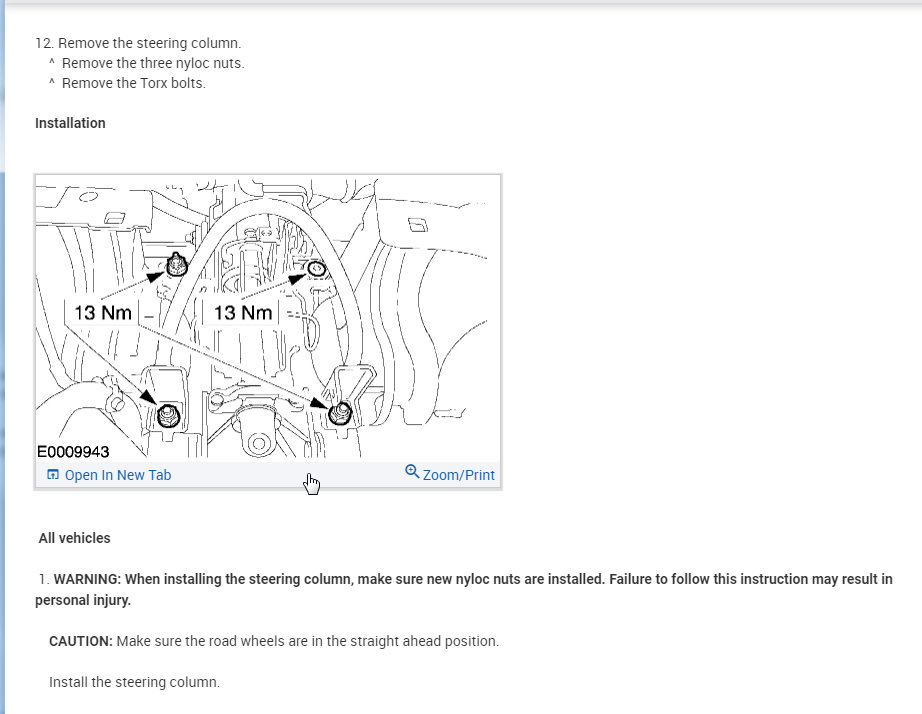 12. Remove the steering column.
^ Remove the three nyloc nuts.
^ Remove the Torx bolts.

Installation

13 Nm
13 Nm
E0009943
Open In New Tab
Zoom/Print

All vehicles

1. WARNING: When installing the steering column, make sure new nyloc nuts are installed. Failure to follow this instruction may result in personal injury.

CAUTION: Make sure the road wheels are in the straight ahead position.

Install the steering column.