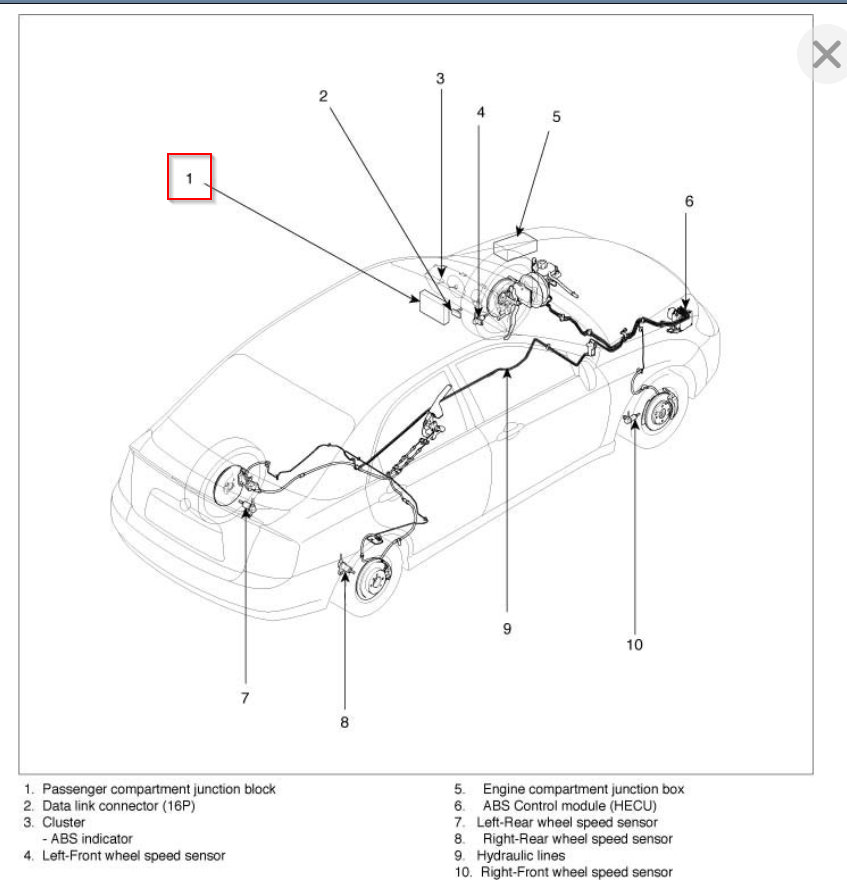 3
2
4
5
1
6
9
10
7
8

1. Passenger compartment junction block
2. Data link connector (16P)
3. Cluster
- ABS indicator
4. Left-Front wheel speed sensor

5. Engine compartment junction box
6. ABS Control module (HECU)
7. Left-Rear wheel speed sensor
8. Right-Rear wheel speed sensor
9. Hydraulic lines
10. Right-Front wheel speed sensor