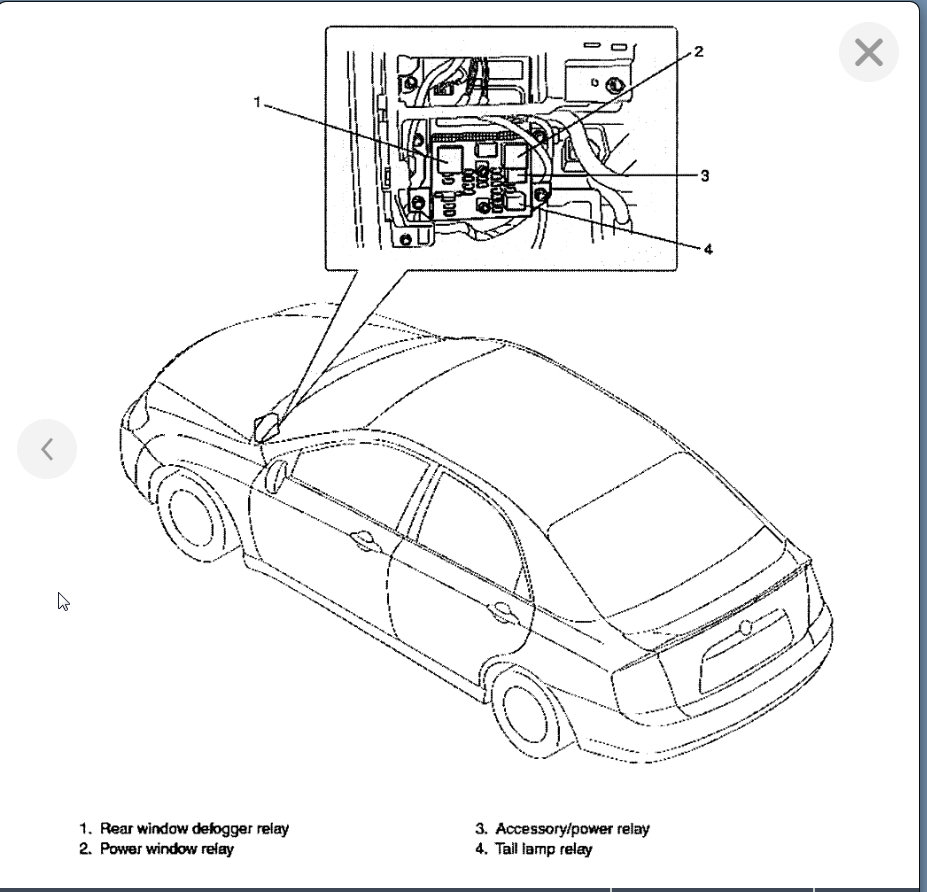 1
2
3
4

1. Rear window defogger relay
2. Power window relay

3. Accessory/power relay
4. Tail lamp relay