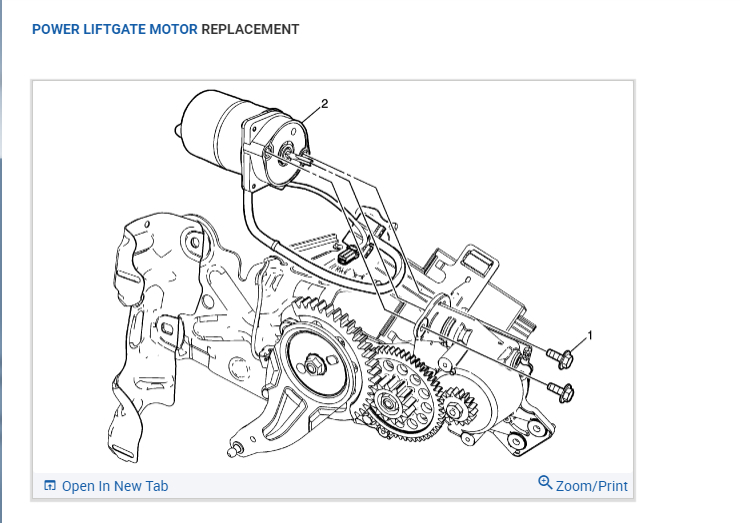 POWER LIFTGATE MOTOR REPLACEMENT

2

1

Open In New Tab

Zoom/Print