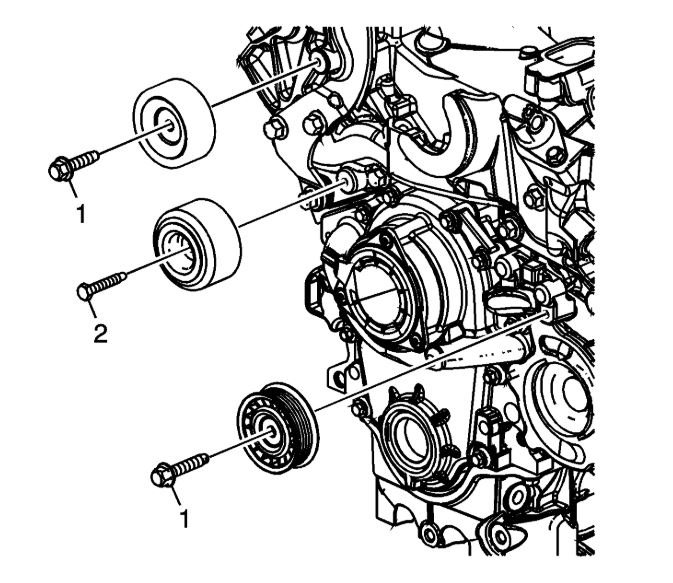 1
2
1