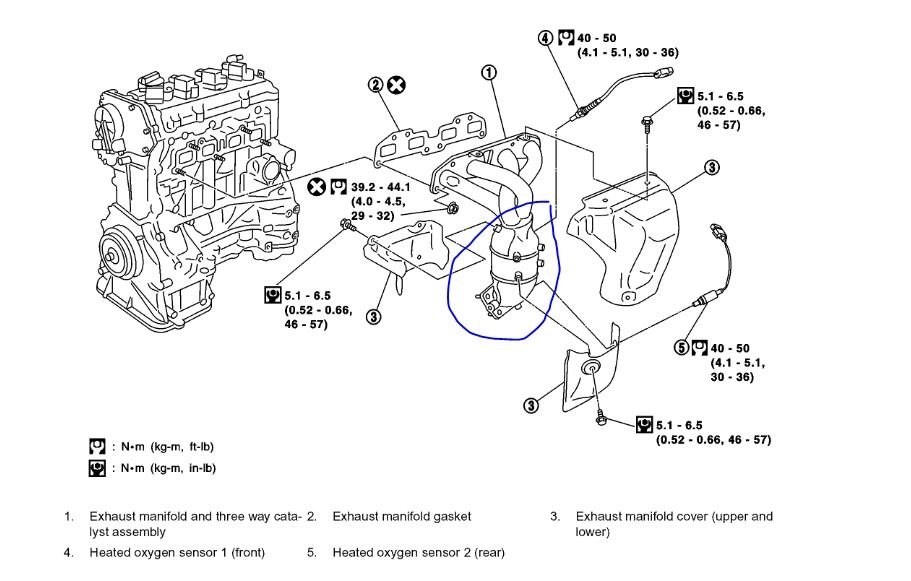 4 40 - 50
(4.1 - 5.1, 30 - 36)

2

1

5.1 - 6.5
(0.52 - 0.66,
46 - 57)

3

39.2 - 44.1
(4.0 - 4.5,
29 - 32)

5.1 - 6.5
(0.52 - 0.66,
46 - 57)

3

5 40 - 50
(4.1 - 5.1,
30 - 36)

3

5.1 - 6.5
(0.52 - 0.66, 46 - 57)

: N•m (kg-m, ft-lb)
: N•m (kg-m, in-lb)

1. Exhaust manifold and three way catalyst assembly
2. Exhaust manifold gasket
3. Exhaust manifold cover (upper and lower)
4. Heated oxygen sensor 1 (front)
5. Heated oxygen sensor 2 (rear)