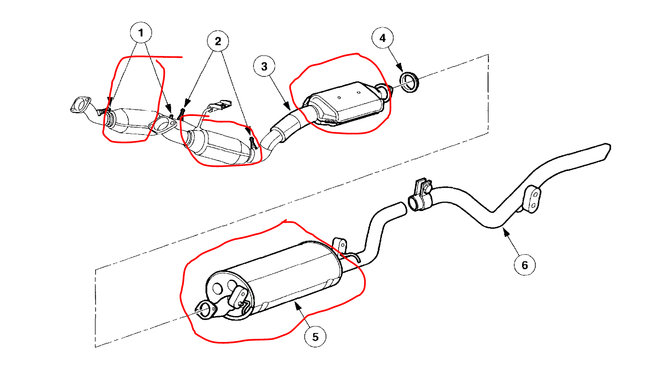 1
2
3
4
5
6