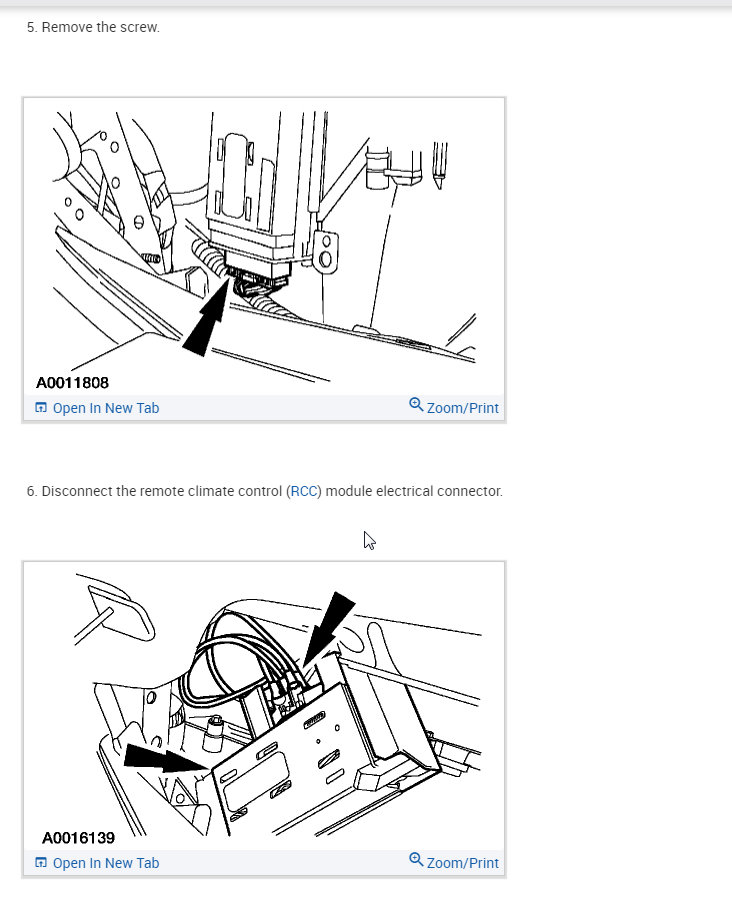 5. Remove the screw.

A0011808

Open In New Tab

Zoom/Print

6. Disconnect the remote climate control (RCC) module electrical connector.

A0016139

Open In New Tab

Zoom/Print