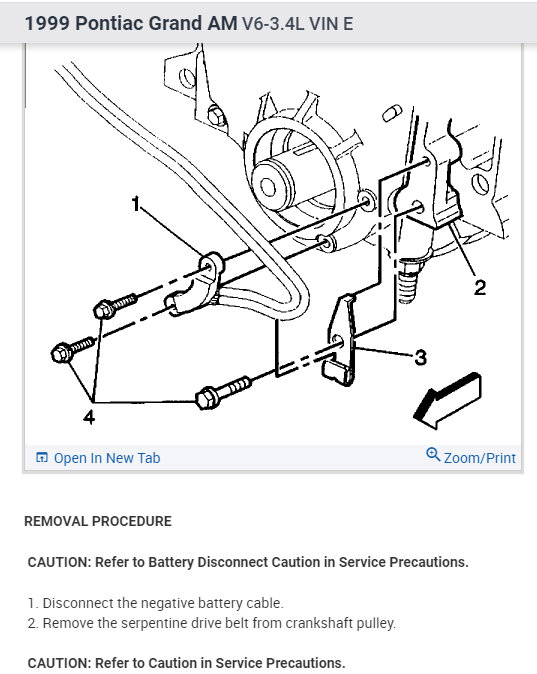 1999 Pontiac Grand AM V6-3.4L VIN E

1

2

3

4

Open In New Tab

Zoom/Print

REMOVAL PROCEDURE

CAUTION: Refer to Battery Disconnect Caution in Service Precautions.

1. Disconnect the negative battery cable.
2. Remove the serpentine drive belt from crankshaft pulley.

CAUTION: Refer to Caution in Service Precautions.