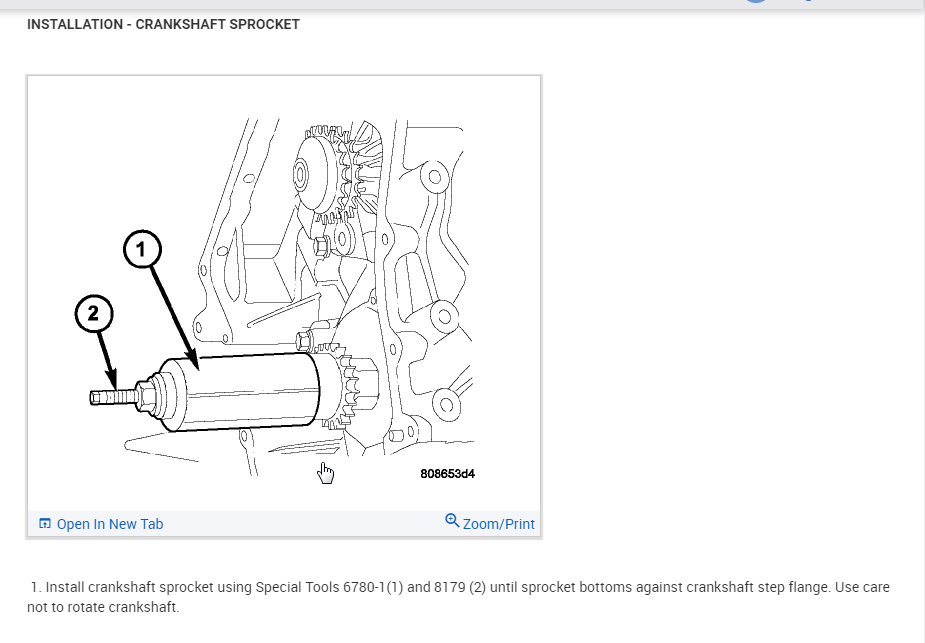 INSTALLATION - CRANKSHAFT SPROCKET

1

2

808653d4

Open In New Tab

Zoom/Print

1. Install crankshaft sprocket using Special Tools 6780-1(1) and 8179 (2) until sprocket bottoms against crankshaft step flange. Use care not to rotate crankshaft.