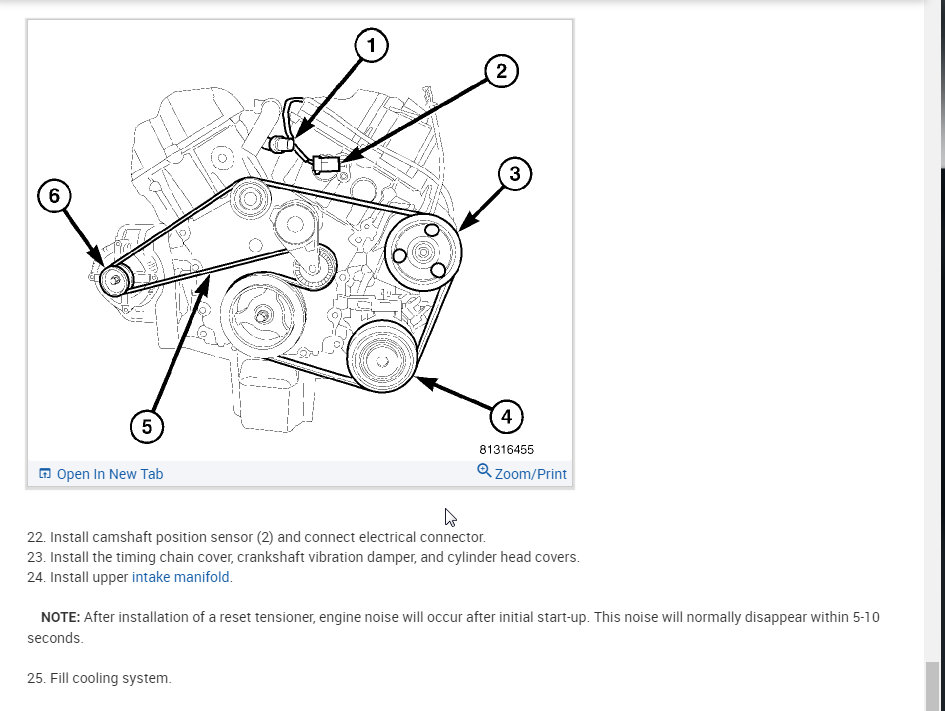 1
2
3
6
5
4
81316455
Open In New Tab
Zoom/Print

22. Install camshaft position sensor (2) and connect electrical connector.
23. Install the timing chain cover, crankshaft vibration damper, and cylinder head covers.
24. Install upper intake manifold.

NOTE: After installation of a reset tensioner, engine noise will occur after initial start-up. This noise will normally disappear within 5-10 seconds.

25. Fill cooling system.