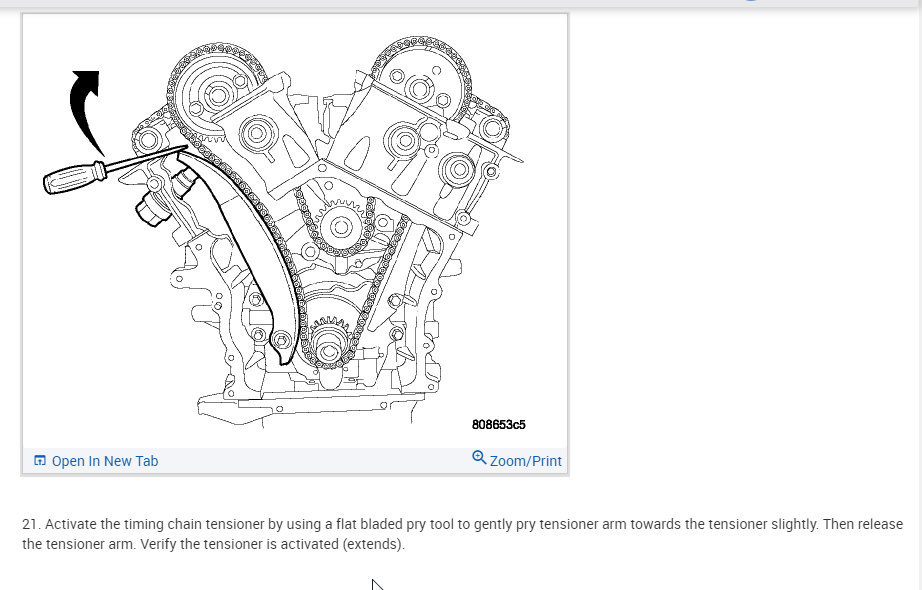 808653c5

Open In New Tab

Zoom/Print

21. Activate the timing chain tensioner by using a flat bladed pry tool to gently pry tensioner arm towards the tensioner slightly. Then release the tensioner arm. Verify the tensioner is activated (extends).