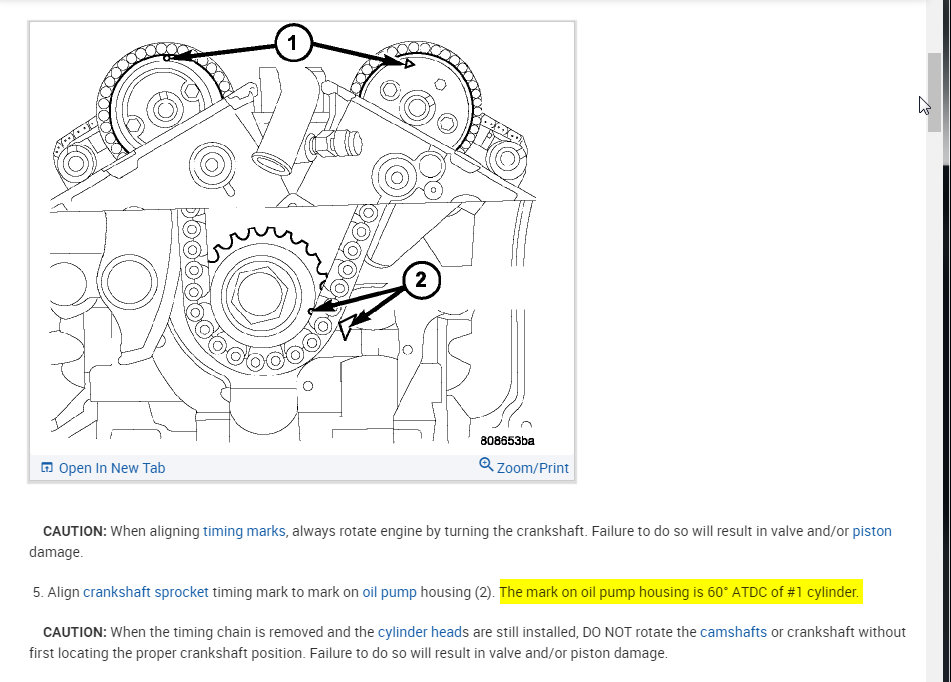 1

2

808653ba

Open In New Tab

Zoom/Print

CAUTION: When aligning timing marks, always rotate engine by turning the crankshaft. Failure to do so will result in valve and/or piston damage.

5. Align crankshaft sprocket timing mark to mark on oil pump housing (2). The mark on oil pump housing is 60° ATDC of #1 cylinder.

CAUTION: When the timing chain is removed and the cylinder heads are still installed, DO NOT rotate the camshafts or crankshaft without first locating the proper crankshaft position. Failure to do so will result in valve and/or piston damage.