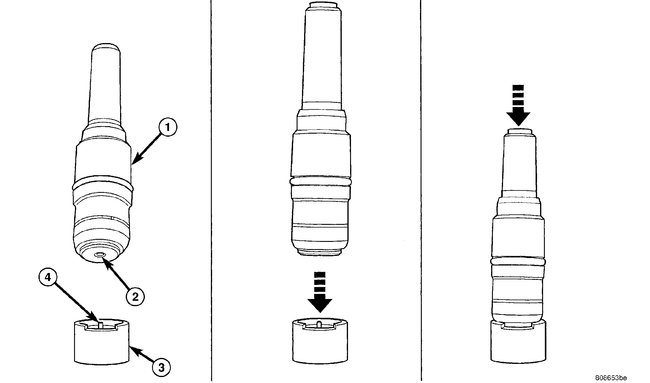 1
2
4
3
808653be