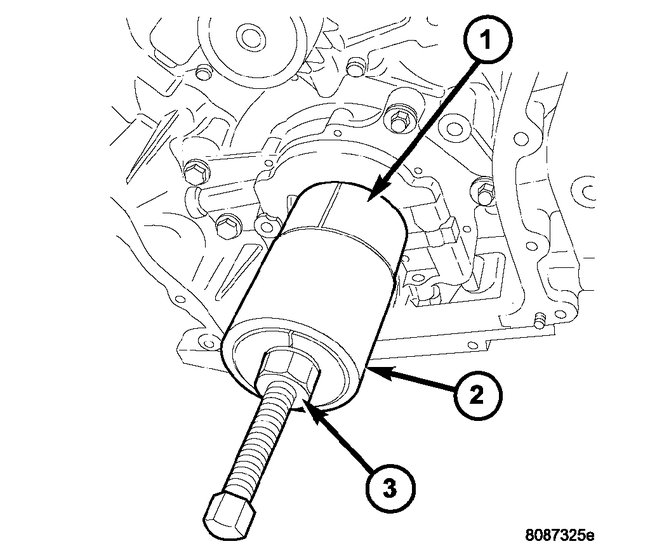 1
2
3
8087325e