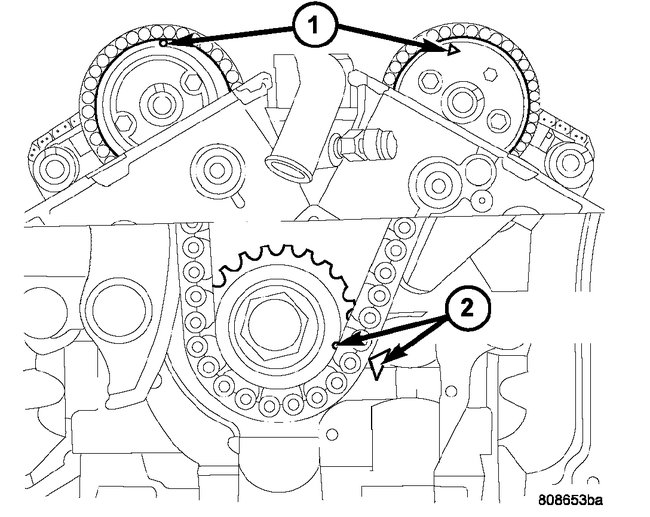 1
2
808653ba