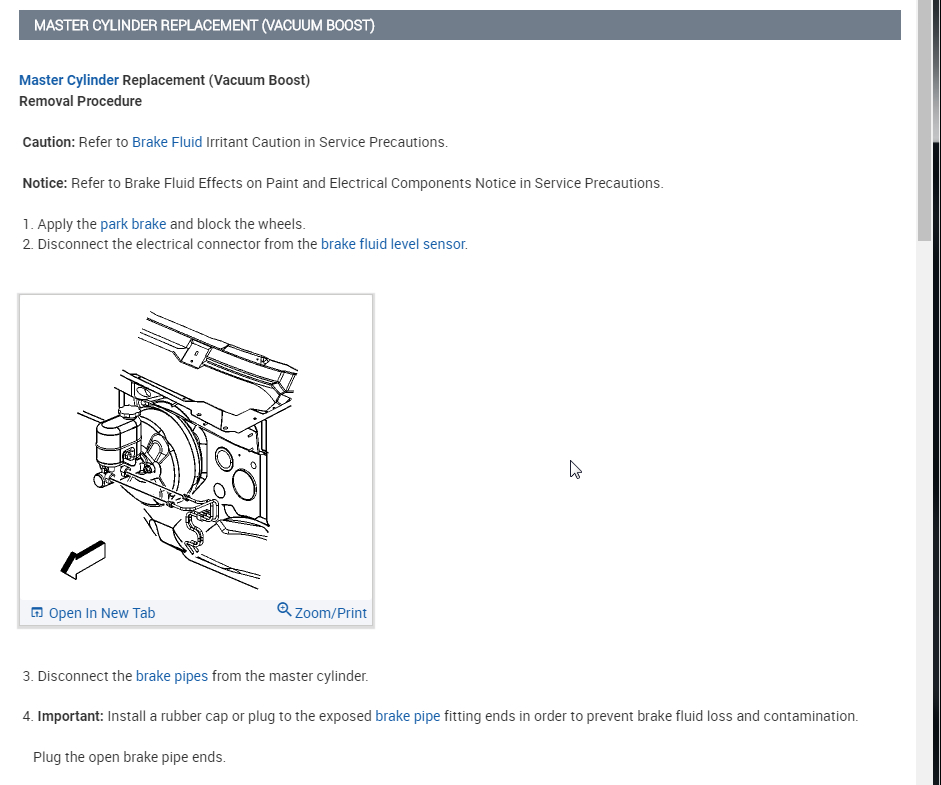 MASTER CYLINDER REPLACEMENT (VACUUM BOOST)

Master Cylinder Replacement (Vacuum Boost)
Removal Procedure

Caution: Refer to Brake Fluid Irritant Caution in Service Precautions.

Notice: Refer to Brake Fluid Effects on Paint and Electrical Components Notice in Service Precautions.

1. Apply the park brake and block the wheels.
2. Disconnect the electrical connector from the brake fluid level sensor.

Open In New Tab
Zoom/Print

3. Disconnect the brake pipes from the master cylinder.

4. Important: Install a rubber cap or plug to the exposed brake pipe fitting ends in order to prevent brake fluid loss and contamination.

Plug the open brake pipe ends.