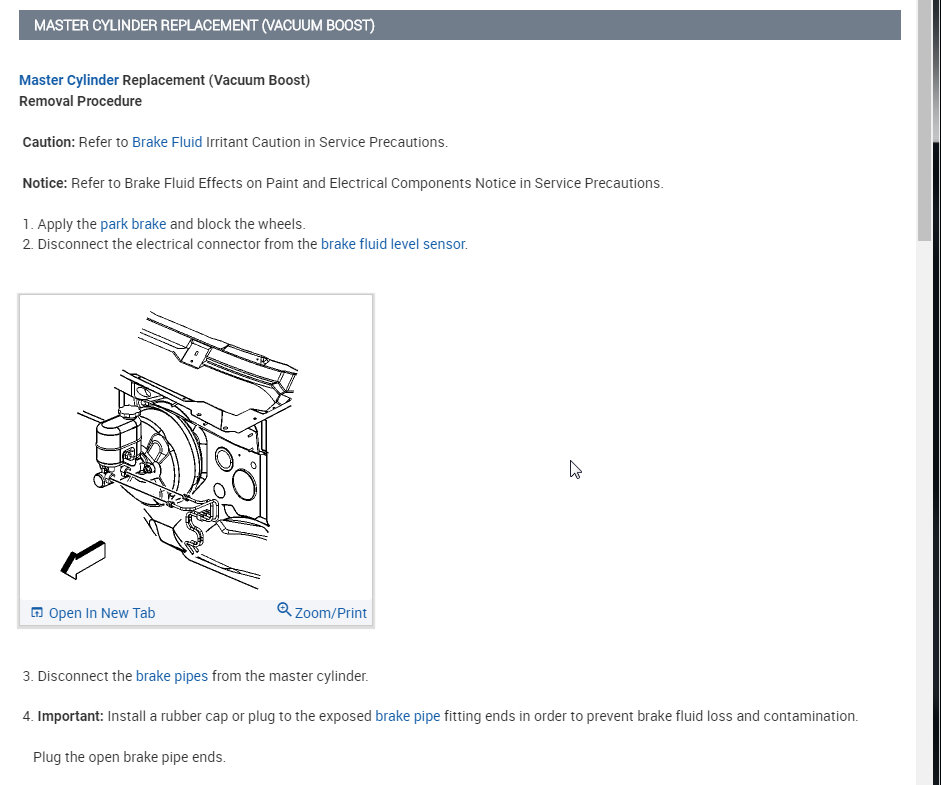 MASTER CYLINDER REPLACEMENT (VACUUM BOOST)

Master Cylinder Replacement (Vacuum Boost)
Removal Procedure

Caution: Refer to Brake Fluid Irritant Caution in Service Precautions.

Notice: Refer to Brake Fluid Effects on Paint and Electrical Components Notice in Service Precautions.

1. Apply the park brake and block the wheels.
2. Disconnect the electrical connector from the brake fluid level sensor.

Open In New Tab
Zoom/Print

3. Disconnect the brake pipes from the master cylinder.

4. Important: Install a rubber cap or plug to the exposed brake pipe fitting ends in order to prevent brake fluid loss and contamination.

Plug the open brake pipe ends.