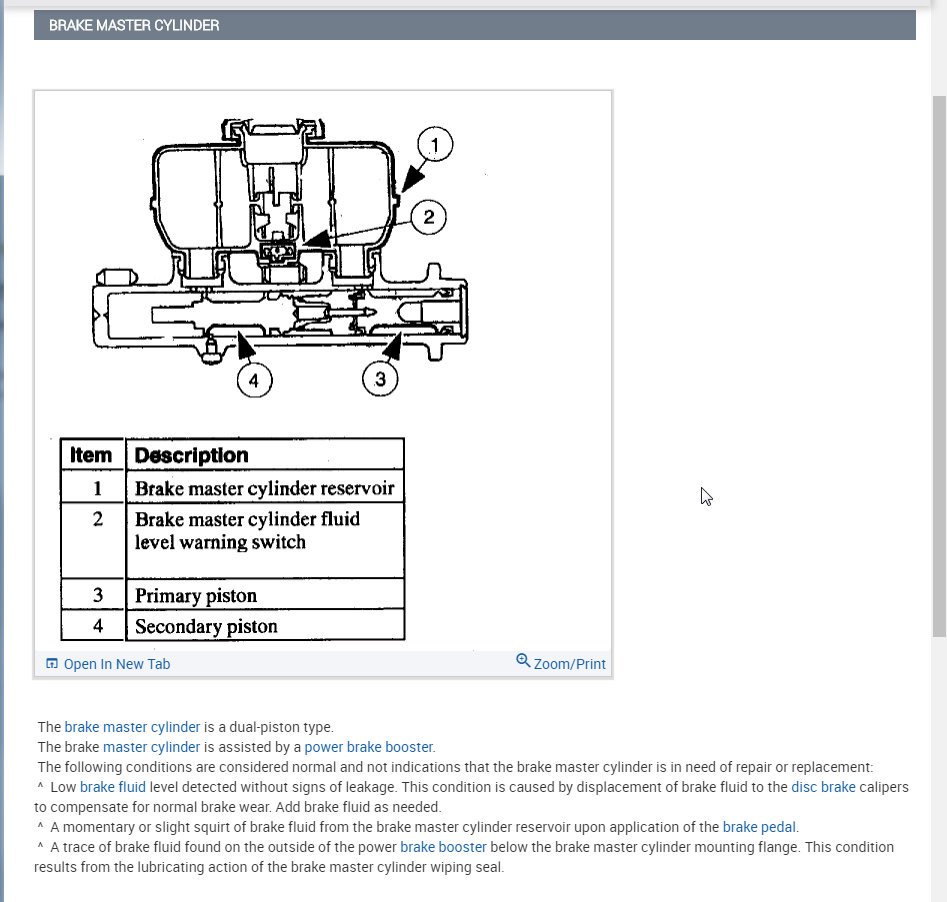 BRAKE MASTER CYLINDER

1
2
4
3

| Item | Description |
|---|---|
| 1 | Brake master cylinder reservoir |
| 2 | Brake master cylinder fluid level warning switch |
| 3 | Primary piston |
| 4 | Secondary piston |

Open In New Tab

Zoom/Print

The brake master cylinder is a dual-piston type.
The brake master cylinder is assisted by a power brake booster.
The following conditions are considered normal and not indications that the brake master cylinder is in need of repair or replacement:
^ Low brake fluid level detected without signs of leakage. This condition is caused by displacement of brake fluid to the disc brake calipers to compensate for normal brake wear. Add brake fluid as needed.
^ A momentary or slight squirt of brake fluid from the brake master cylinder reservoir upon application of the brake pedal.
^ A trace of brake fluid found on the outside of the power brake booster below the brake master cylinder mounting flange. This condition results from the lubricating action of the brake master cylinder wiping seal.