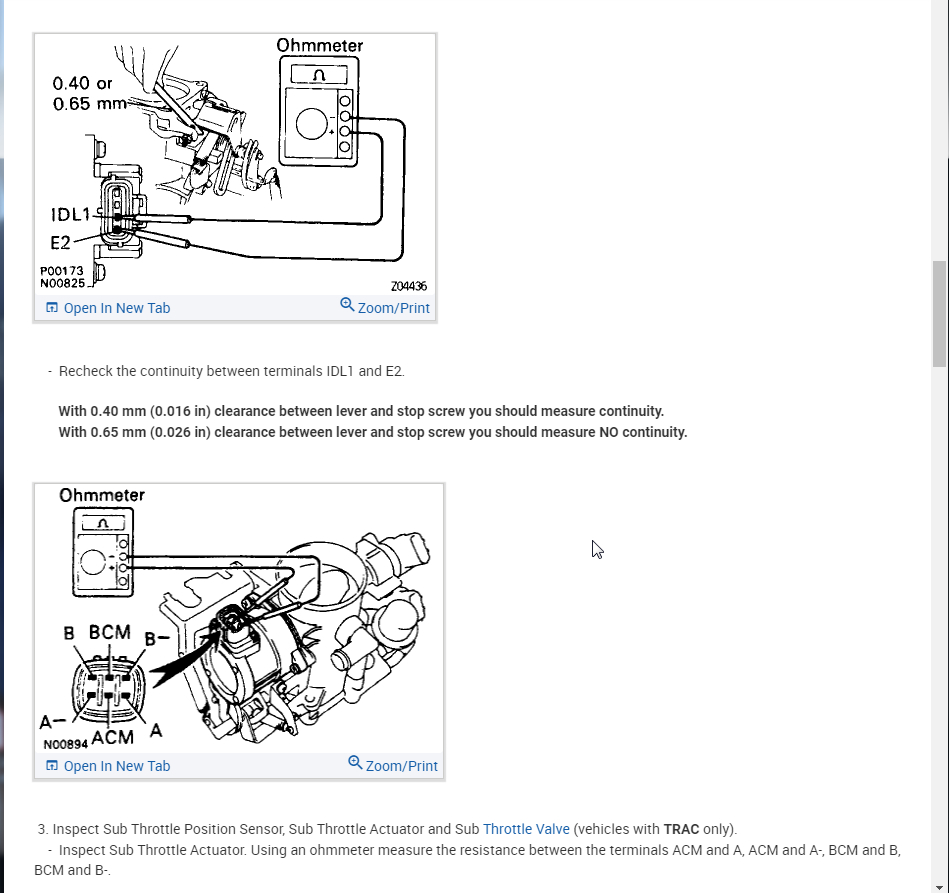 Ohmmeter
0.40 or
0.65 mm
IDL1
E2
P00173
N00825
Z04436
Open In New Tab
Zoom/Print

- Recheck the continuity between terminals IDL1 and E2.

With 0.40 mm (0.016 in) clearance between lever and stop screw you should measure continuity.
With 0.65 mm (0.026 in) clearance between lever and stop screw you should measure NO continuity.

Ohmmeter
B BCM B−
A− ACM A
N00894
Open In New Tab
Zoom/Print

3. Inspect Sub Throttle Position Sensor, Sub Throttle Actuator and Sub Throttle Valve (vehicles with TRAC only).
- Inspect Sub Throttle Actuator. Using an ohmmeter measure the resistance between the terminals ACM and A, ACM and A-, BCM and B, BCM and B-.