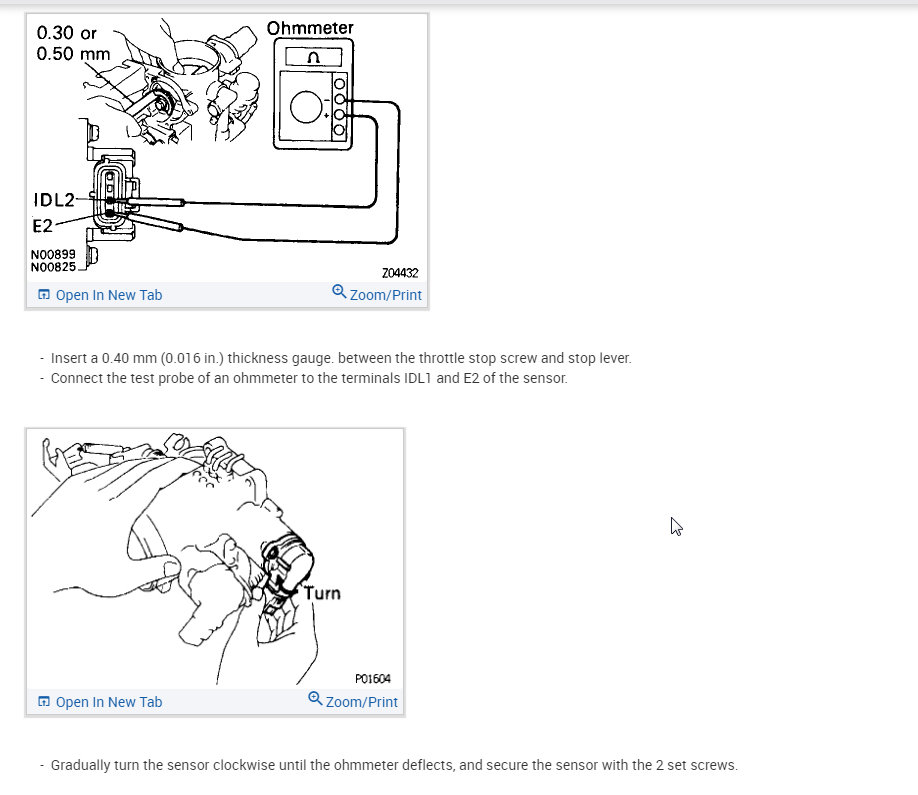 0.30 or
0.50 mm

Ohmmeter

Ω

IDL2

E2

N00899
N00825

Z04432

Open In New Tab

Zoom/Print

- Insert a 0.40 mm (0.016 in.) thickness gauge. between the throttle stop screw and stop lever.
- Connect the test probe of an ohmmeter to the terminals IDL1 and E2 of the sensor.

Turn

P01604

Open In New Tab

Zoom/Print

- Gradually turn the sensor clockwise until the ohmmeter deflects, and secure the sensor with the 2 set screws.