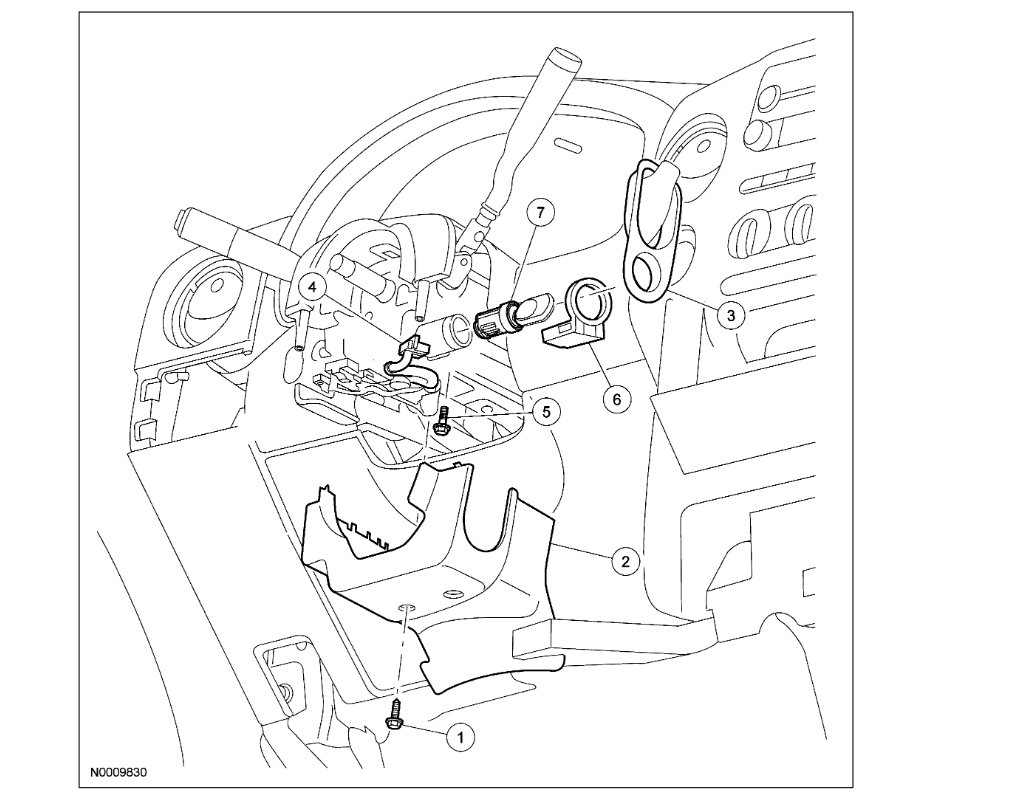 7
4
3
6
5
2
1
N0009830