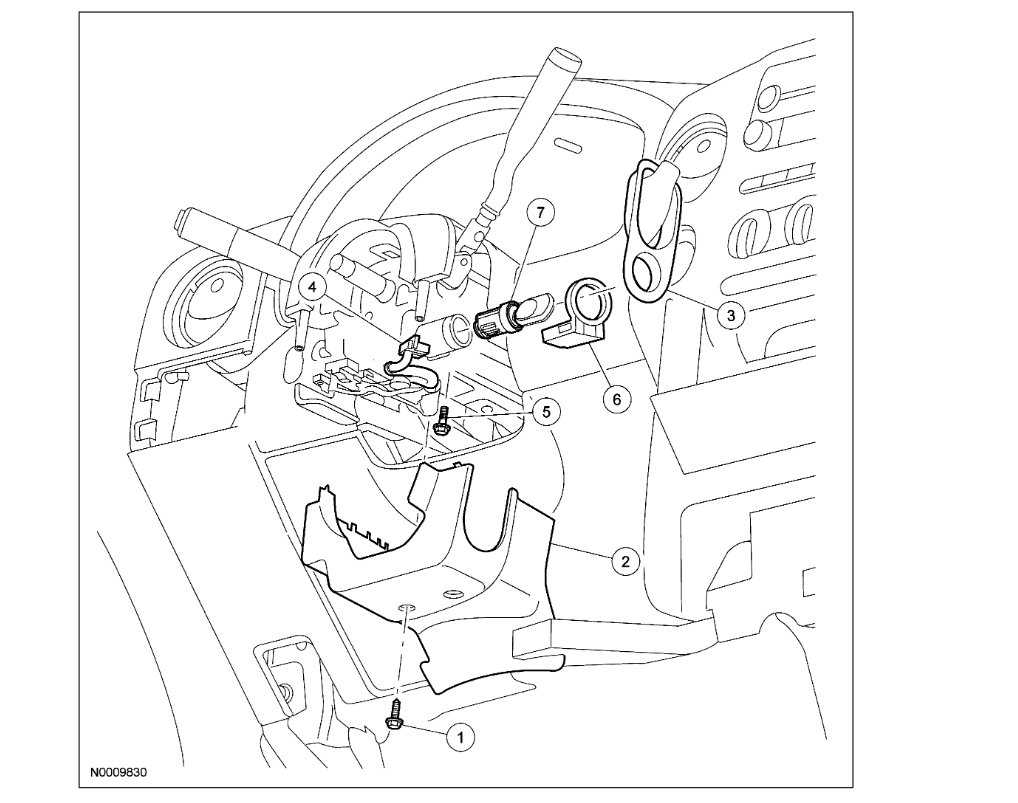 7
4
3
6
5
2
1
N0009830