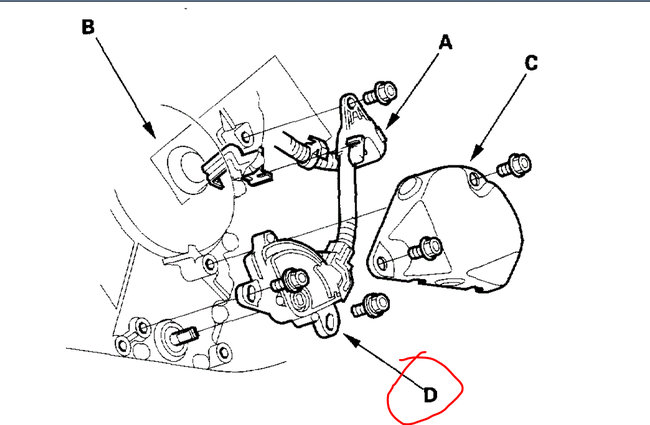 B

A

C

D