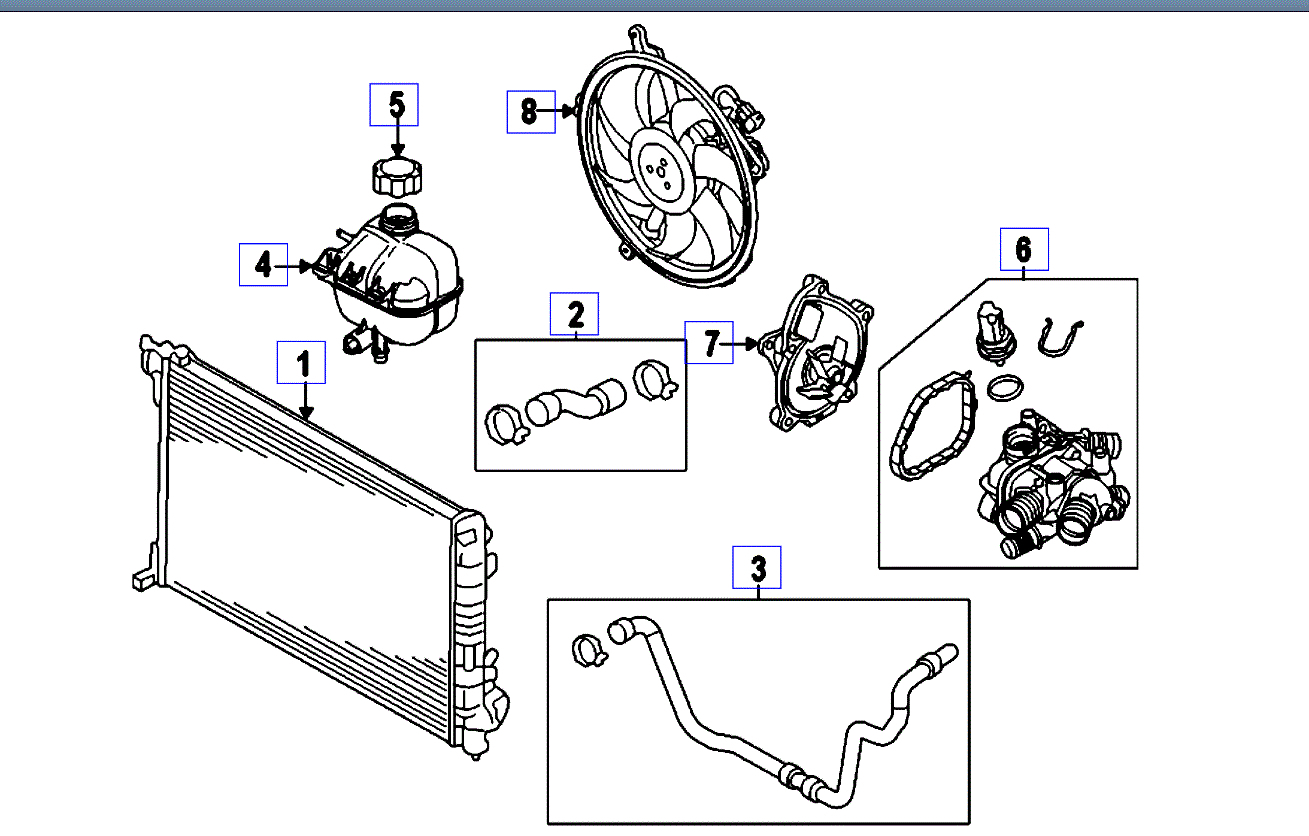 5
8
4
6
2
7
1
3