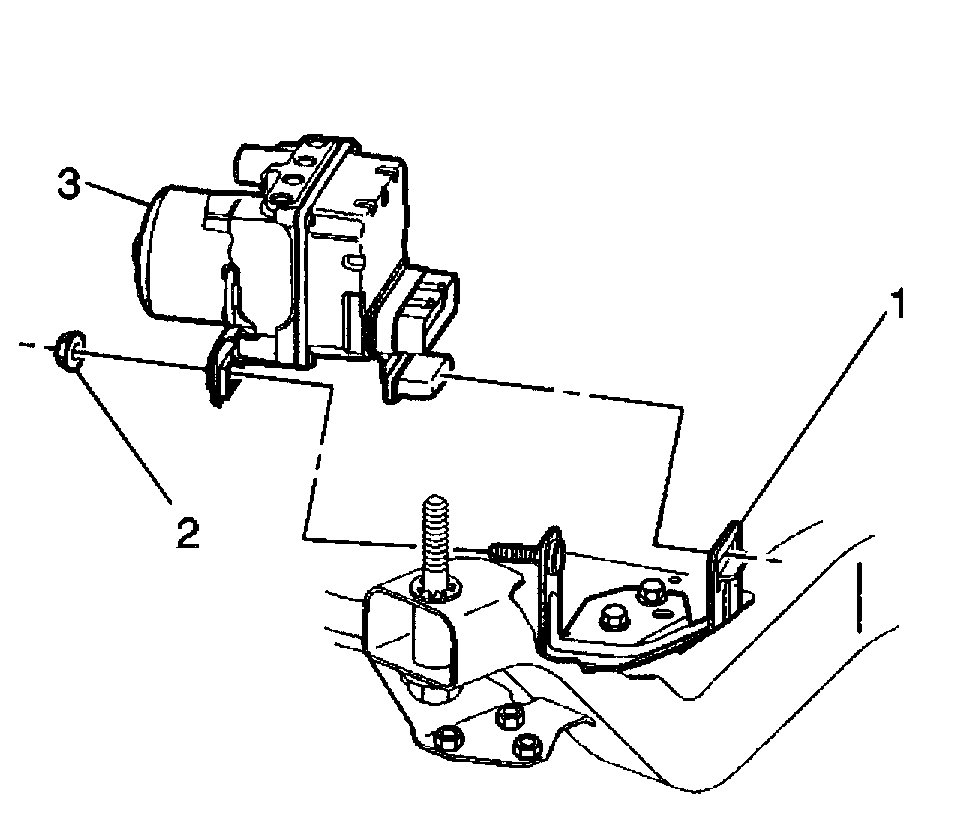 3
1
2