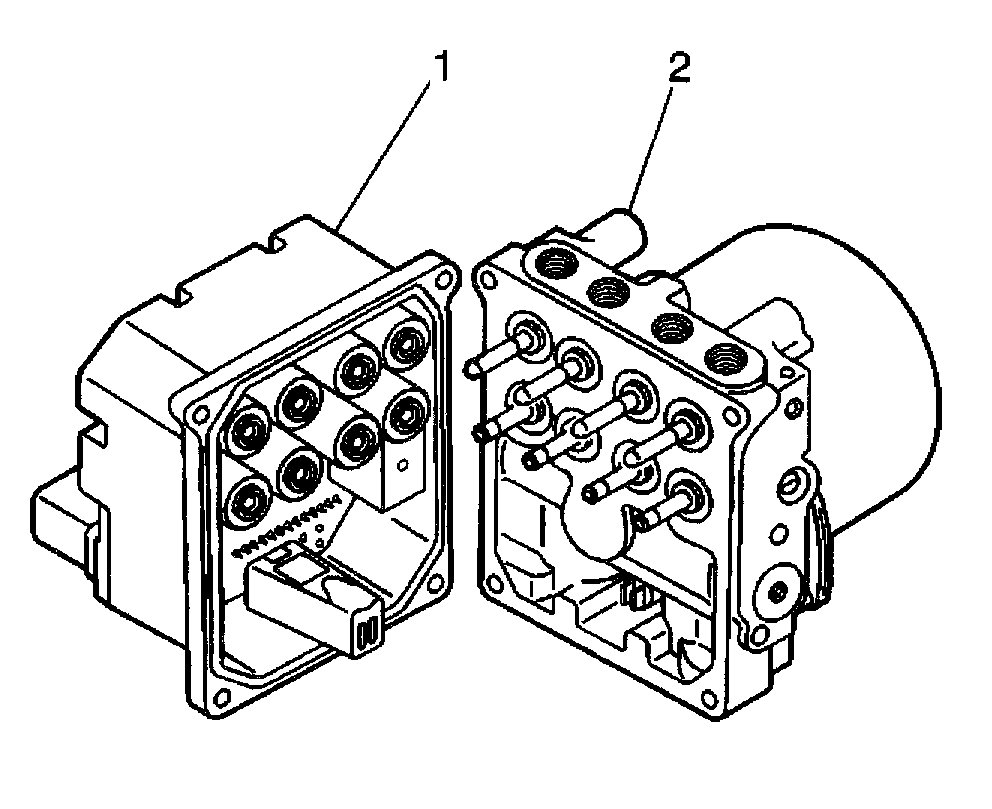 1
2