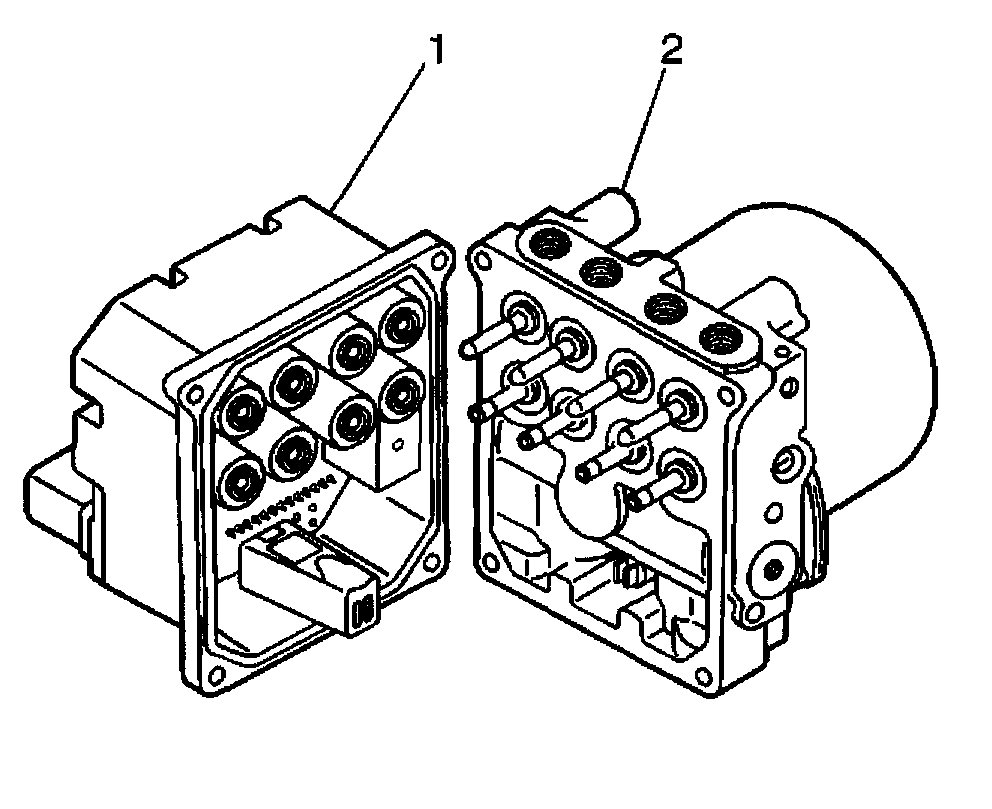 1
2