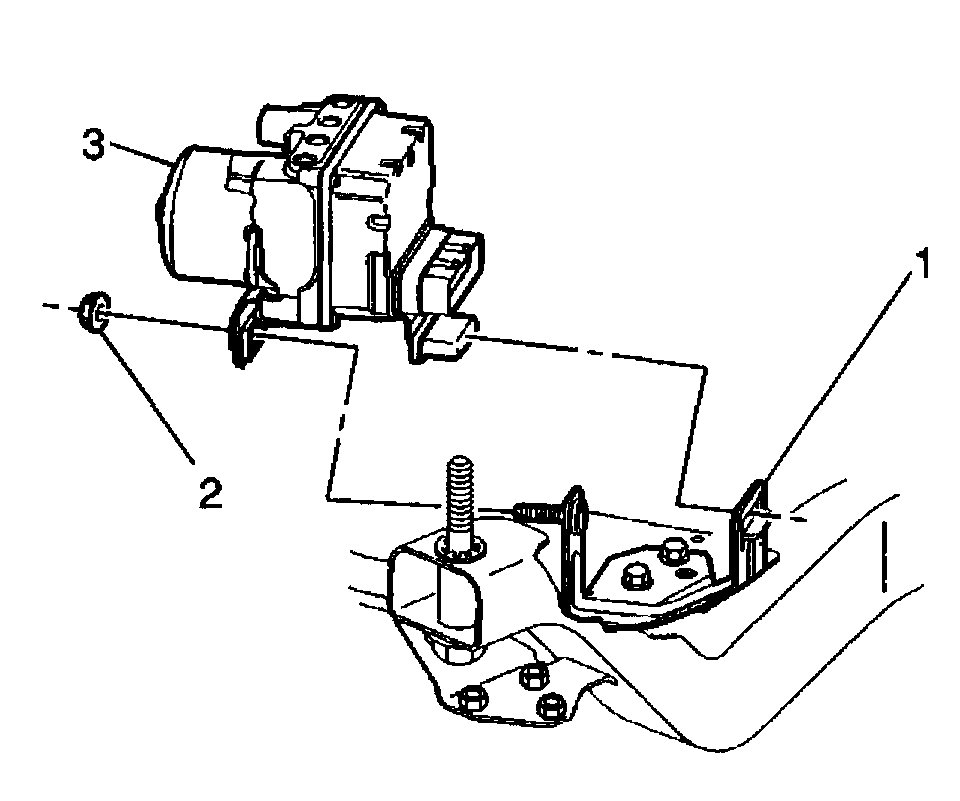 3
1
2