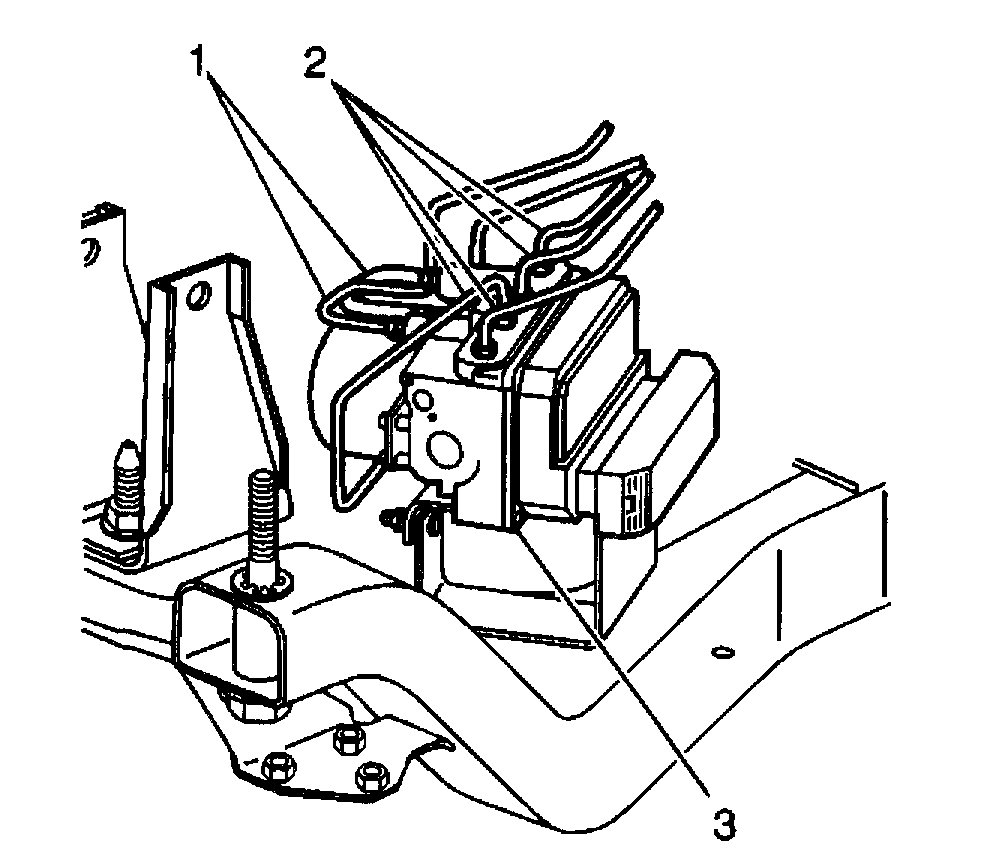 1
2
3