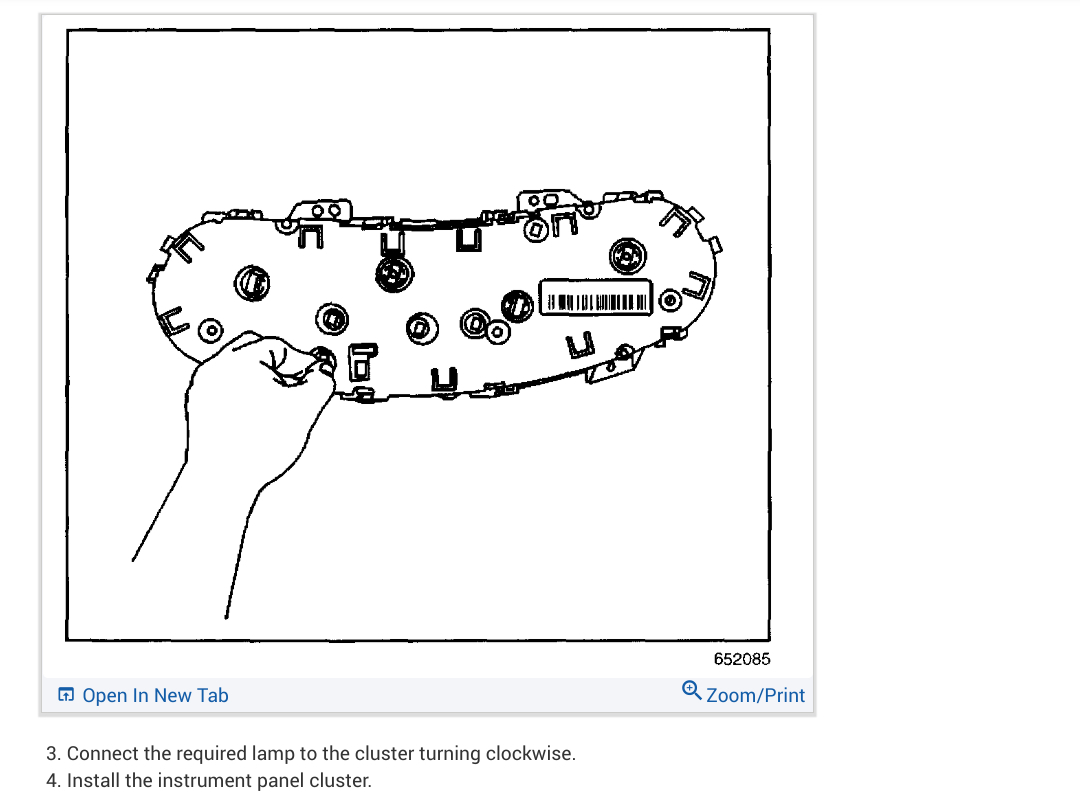 652085

Open In New Tab

Zoom/Print

3. Connect the required lamp to the cluster turning clockwise.
4. Install the instrument panel cluster.