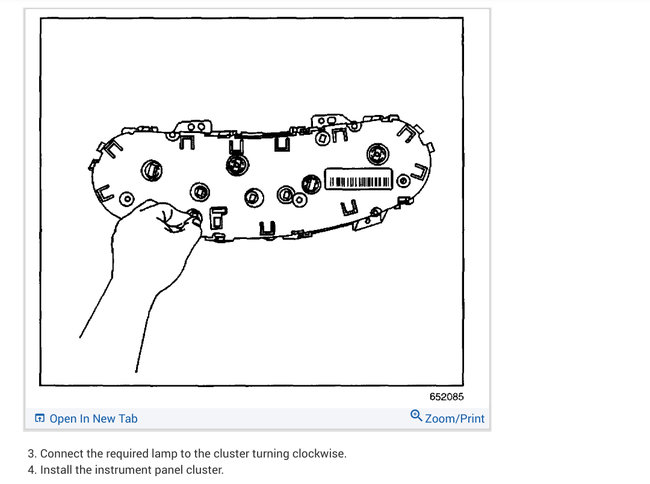 652085

Open In New Tab

Zoom/Print

3. Connect the required lamp to the cluster turning clockwise.
4. Install the instrument panel cluster.