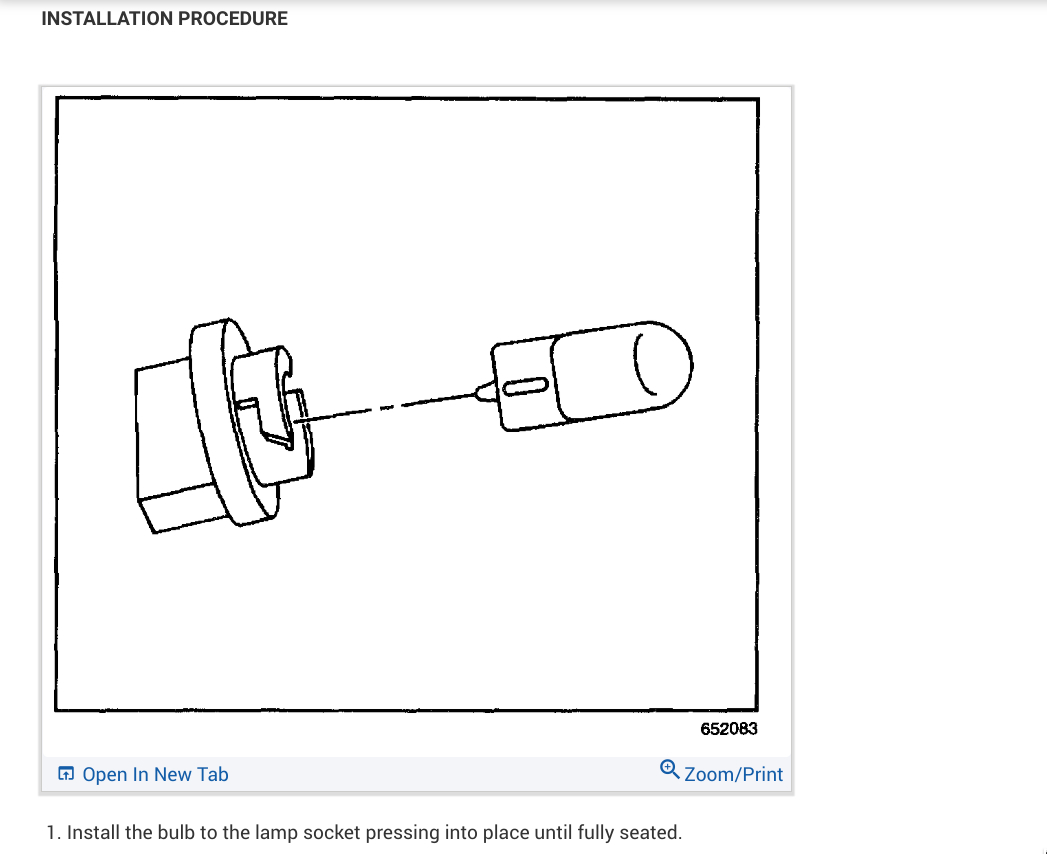 INSTALLATION PROCEDURE

652083

Open In New Tab

Zoom/Print

1. Install the bulb to the lamp socket pressing into place until fully seated.