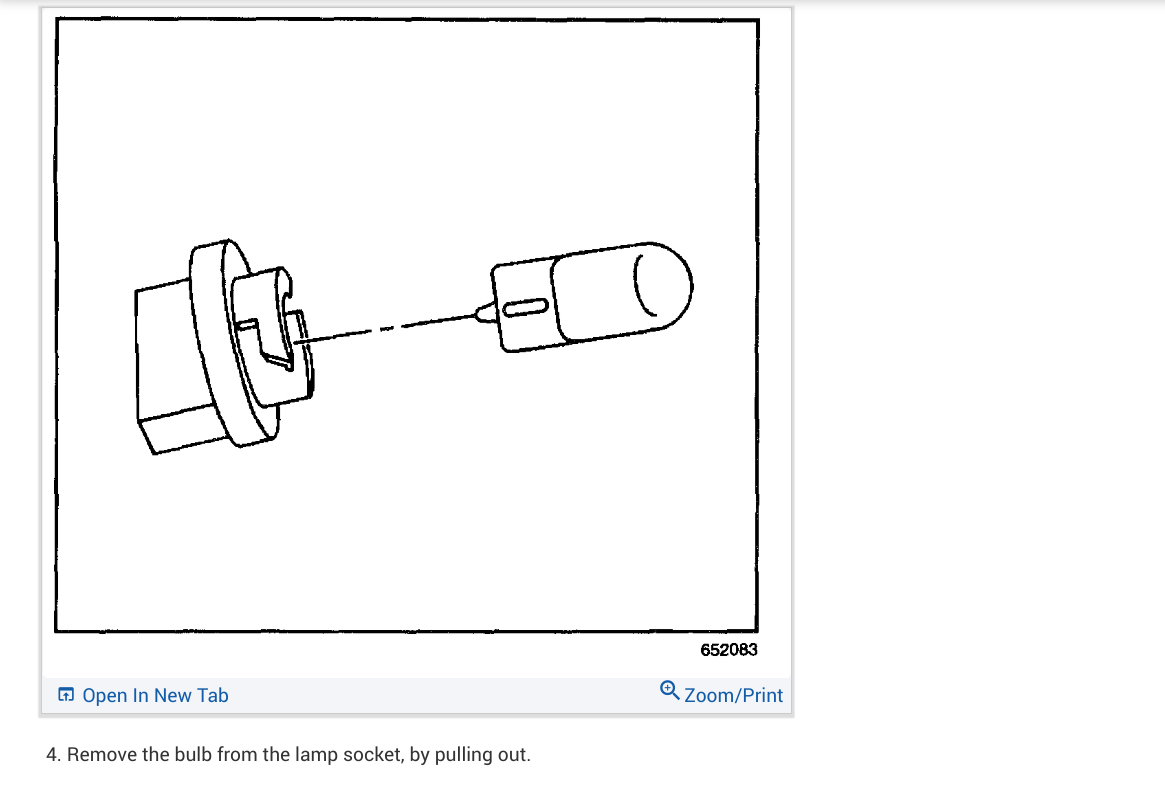 652083

Open In New Tab

Zoom/Print

4. Remove the bulb from the lamp socket, by pulling out.