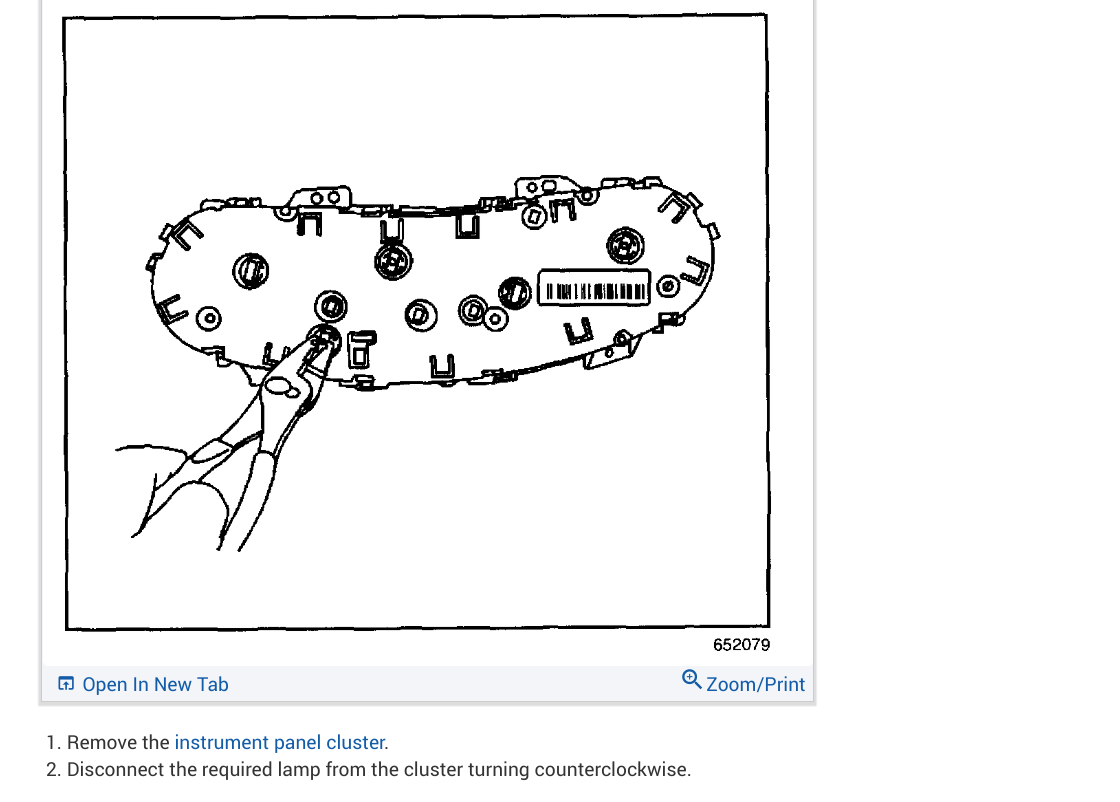 652079

Open In New Tab

Zoom/Print

1. Remove the instrument panel cluster.
2. Disconnect the required lamp from the cluster turning counterclockwise.