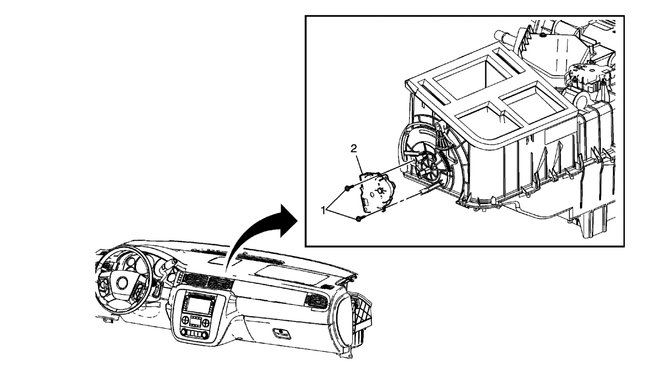 2
1