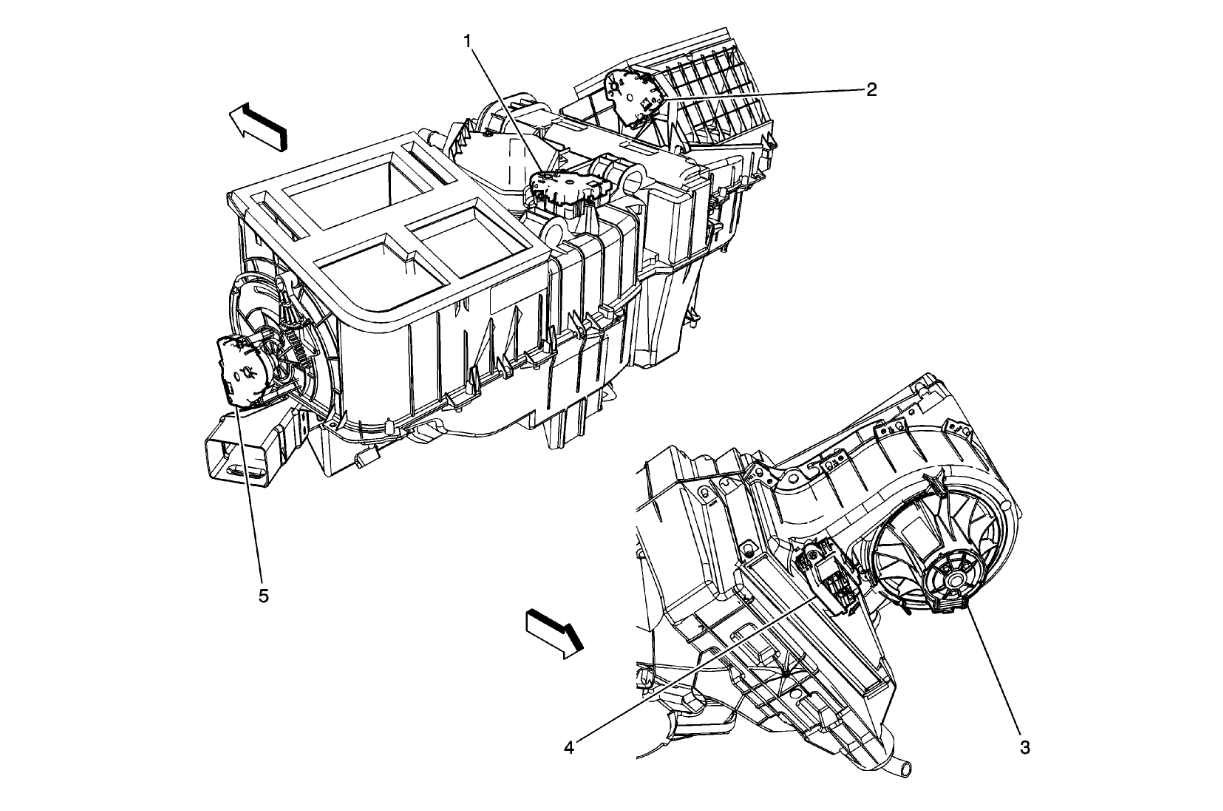 1
2
5
4
3