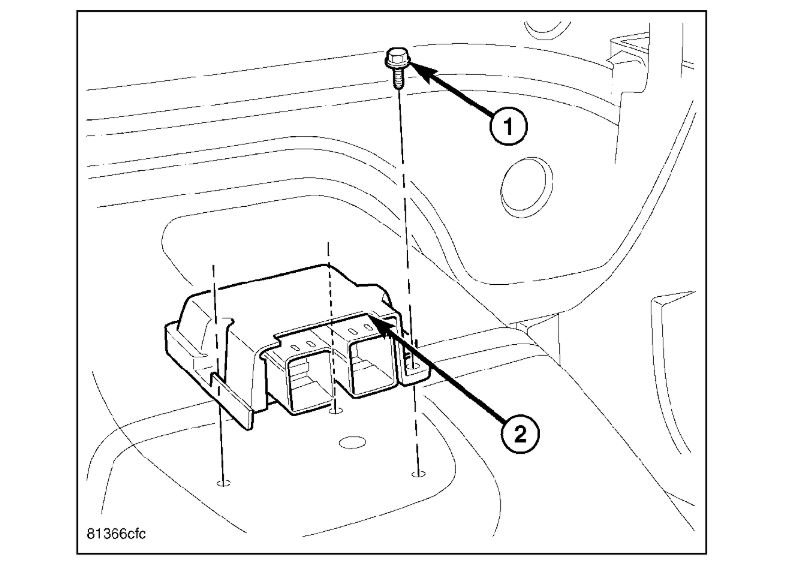 1

2

81366cfc