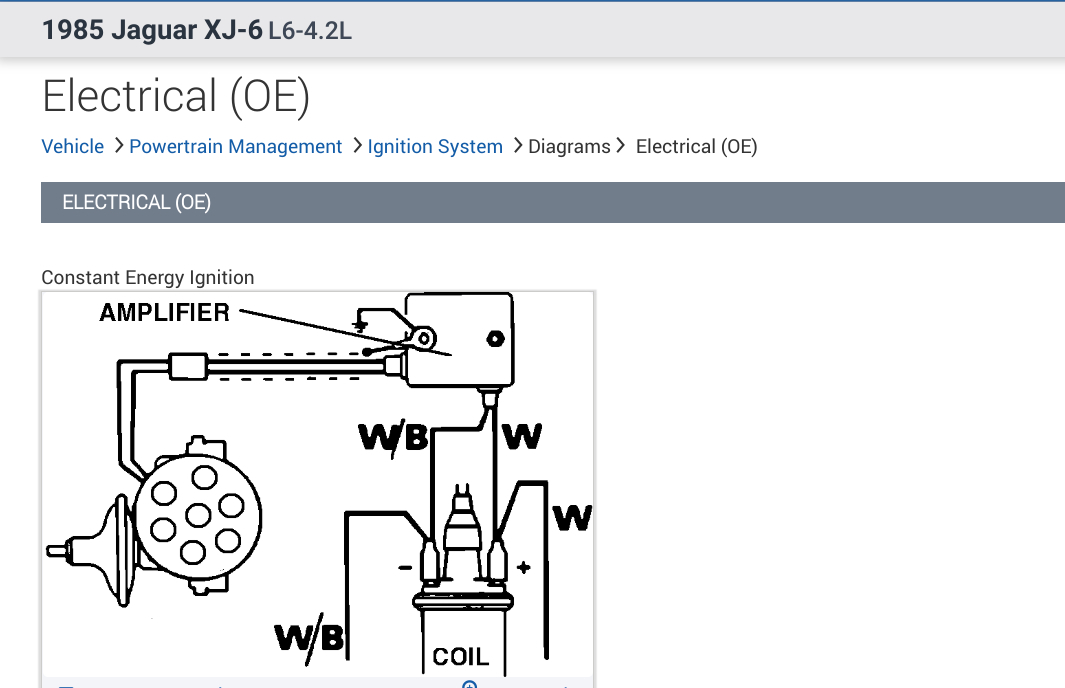 1985 Jaguar XJ-6 L6-4.2L

Electrical (OE)

Vehicle > Powertrain Management > Ignition System > Diagrams > Electrical (OE)

ELECTRICAL (OE)

Constant Energy Ignition

AMPLIFIER

W/B

W

W

-

+

W/B

COIL