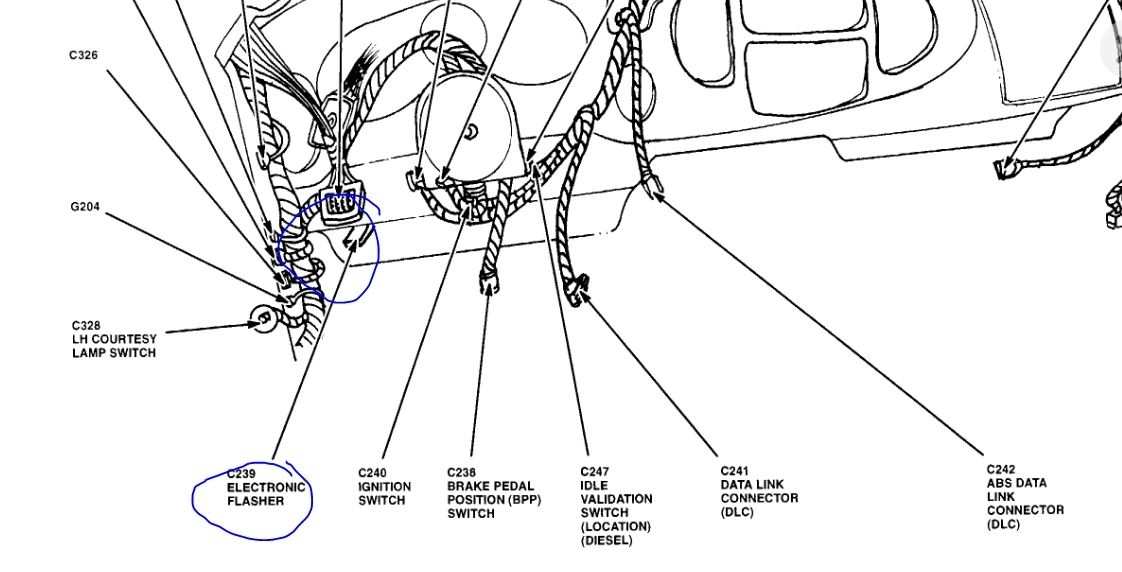 C326

G204

C328
LH COURTESY
LAMP SWITCH

C239
ELECTRONIC
FLASHER

C240
IGNITION
SWITCH

C238
BRAKE PEDAL
POSITION (BPP)
SWITCH

C247
IDLE
VALIDATION
SWITCH
(LOCATION)
(DIESEL)

C241
DATA LINK
CONNECTOR
(DLC)

C242
ABS DATA
LINK
CONNECTOR
(DLC)