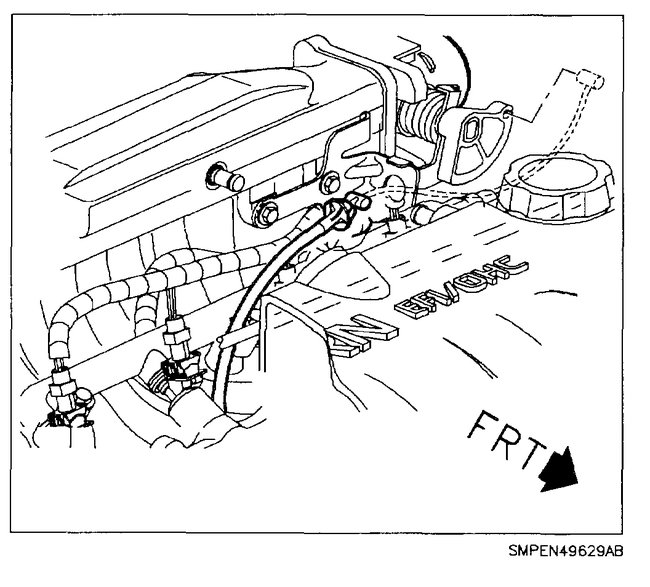 16V DOHC

FRT

SMPEN49629AB