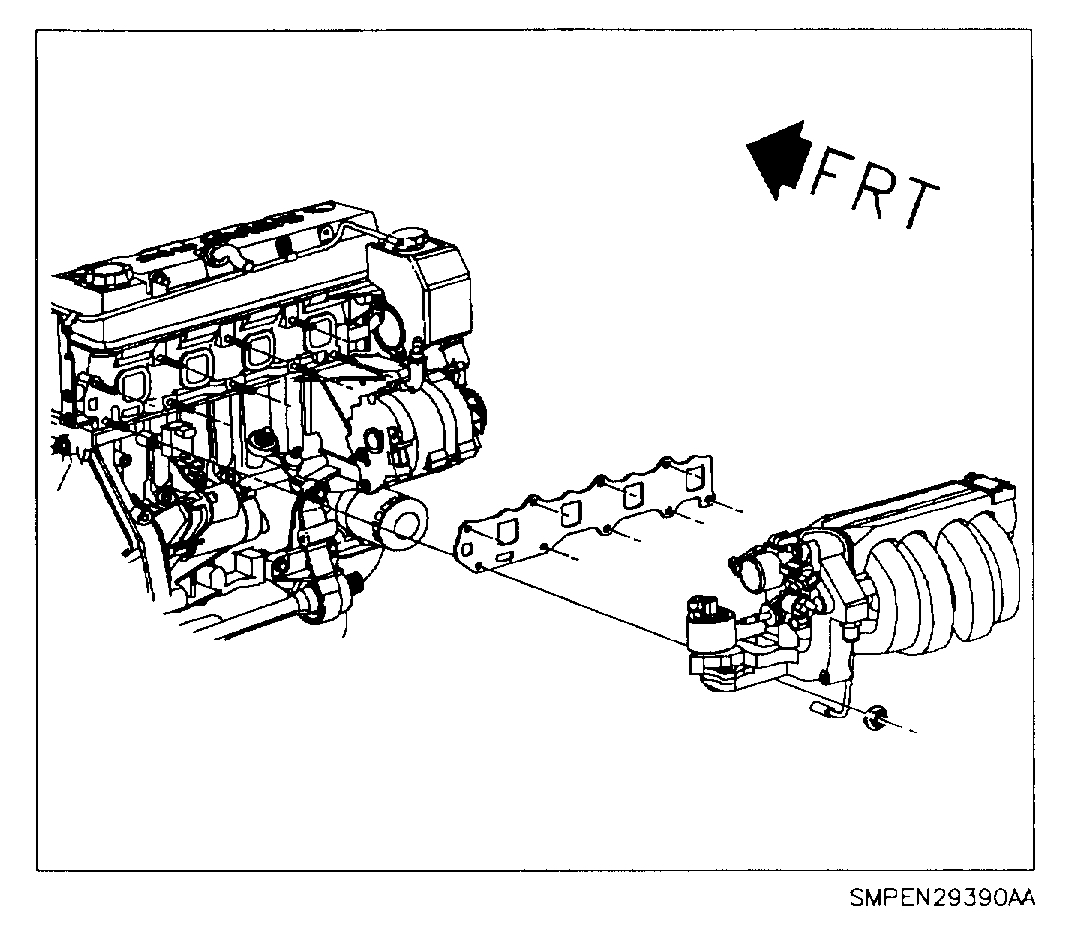 FRT

SMPEN29390AA