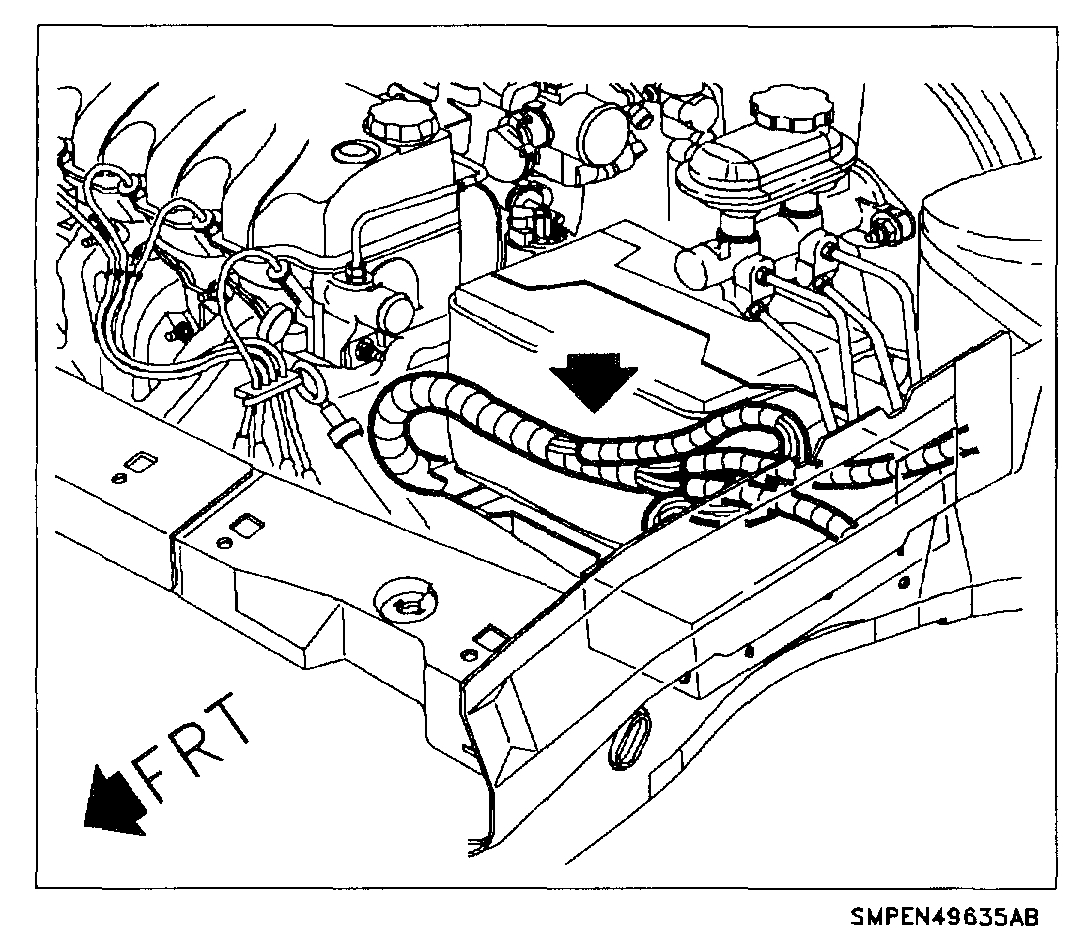 FRT

SMPEN49635AB