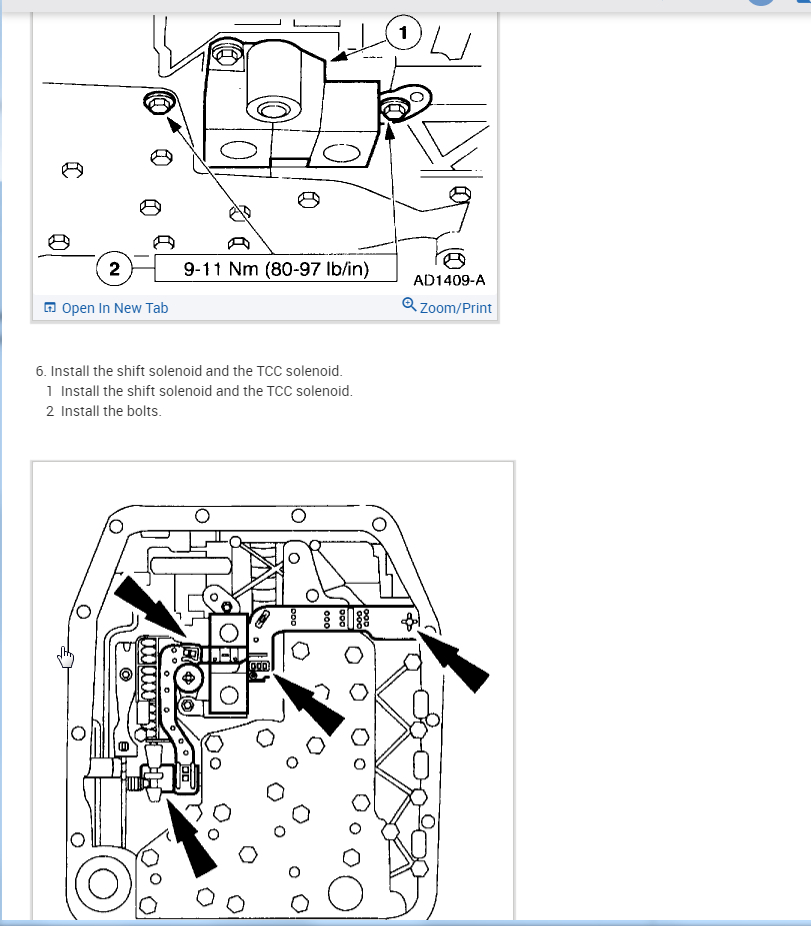 1

2

9-11 Nm (80-97 lb/in)

AD1409-A

Open In New Tab

Zoom/Print

6. Install the shift solenoid and the TCC solenoid.
1 Install the shift solenoid and the TCC solenoid.
2 Install the bolts.