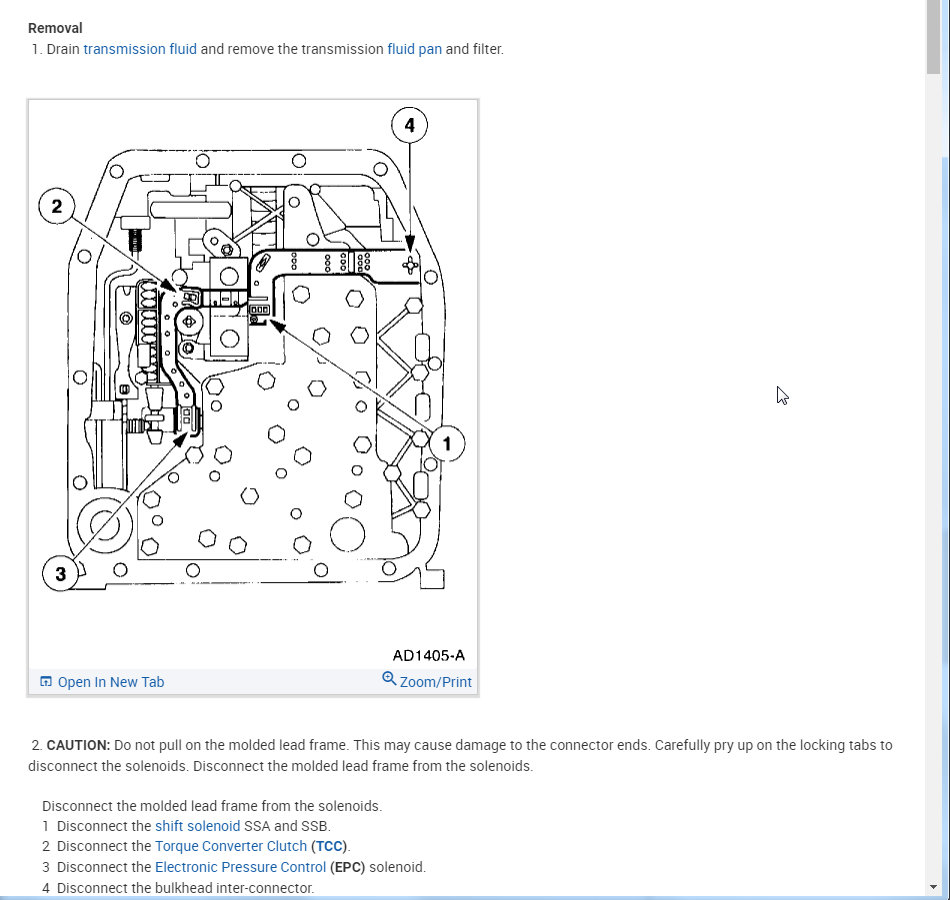 Removal
1. Drain transmission fluid and remove the transmission fluid pan and filter.

4
2
1
3
AD1405-A
Open In New Tab
Zoom/Print

2. CAUTION: Do not pull on the molded lead frame. This may cause damage to the connector ends. Carefully pry up on the locking tabs to disconnect the solenoids. Disconnect the molded lead frame from the solenoids.

Disconnect the molded lead frame from the solenoids.
1 Disconnect the shift solenoid SSA and SSB.
2 Disconnect the Torque Converter Clutch (TCC).
3 Disconnect the Electronic Pressure Control (EPC) solenoid.
4 Disconnect the bulkhead inter-connector.