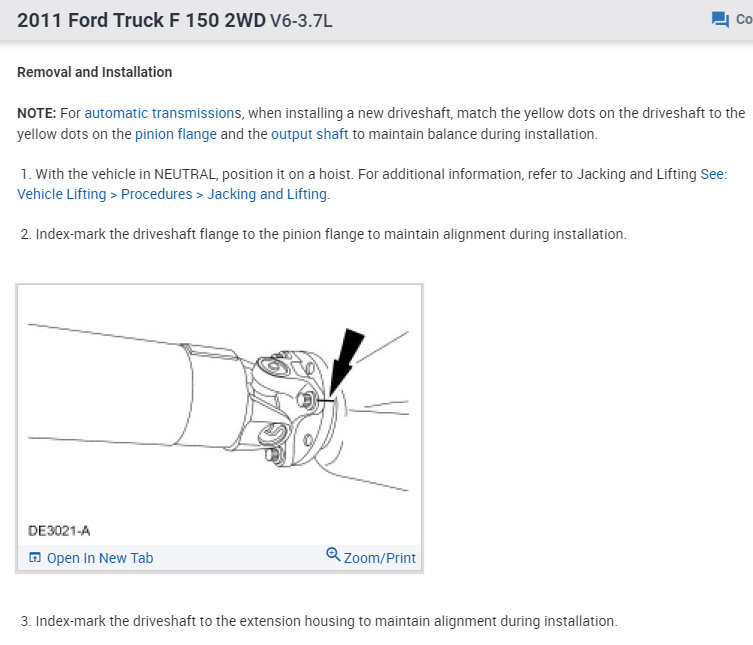 2011 Ford Truck F 150 2WD V6-3.7L

Co

Removal and Installation

NOTE: For automatic transmissions, when installing a new driveshaft, match the yellow dots on the driveshaft to the yellow dots on the pinion flange and the output shaft to maintain balance during installation.

1. With the vehicle in NEUTRAL, position it on a hoist. For additional information, refer to Jacking and Lifting See: Vehicle Lifting > Procedures > Jacking and Lifting.

2. Index-mark the driveshaft flange to the pinion flange to maintain alignment during installation.

DE3021-A

Open In New Tab

Zoom/Print

3. Index-mark the driveshaft to the extension housing to maintain alignment during installation.