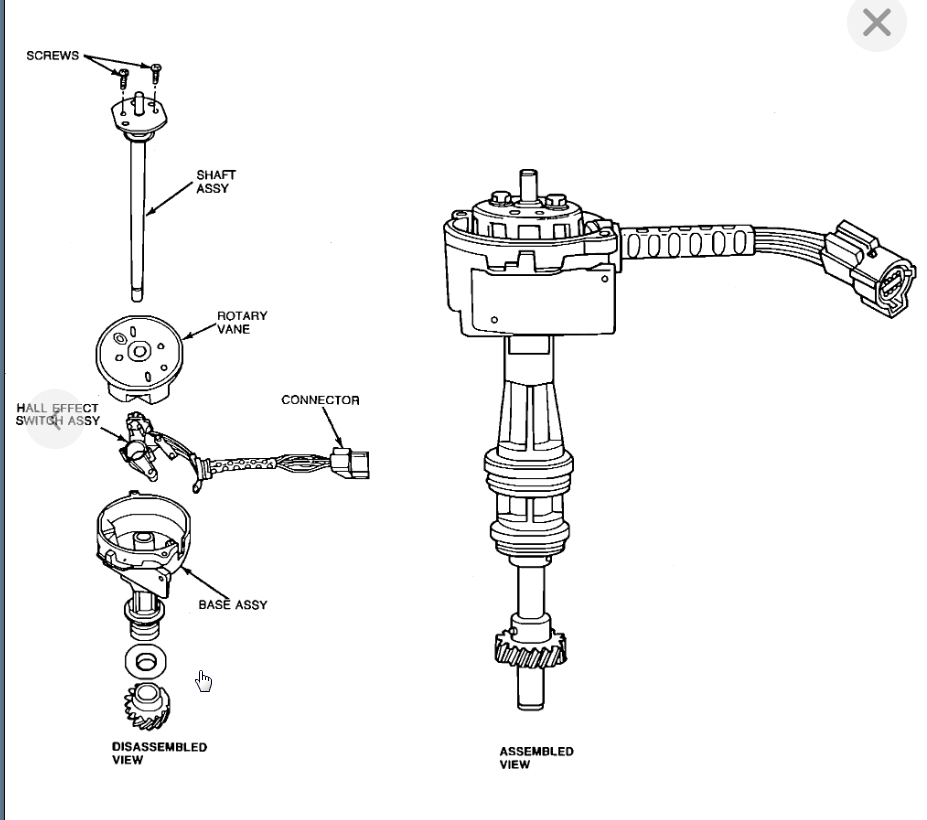 SCREWS

SHAFT ASSY

ROTARY VANE

HALL EFFECT SWITCH ASSY

CONNECTOR

BASE ASSY

DISASSEMBLED VIEW

ASSEMBLED VIEW