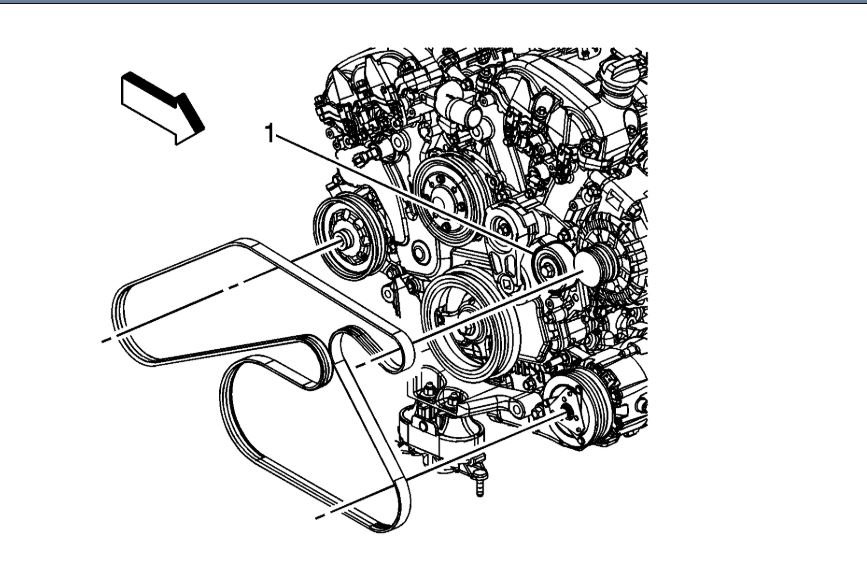 1